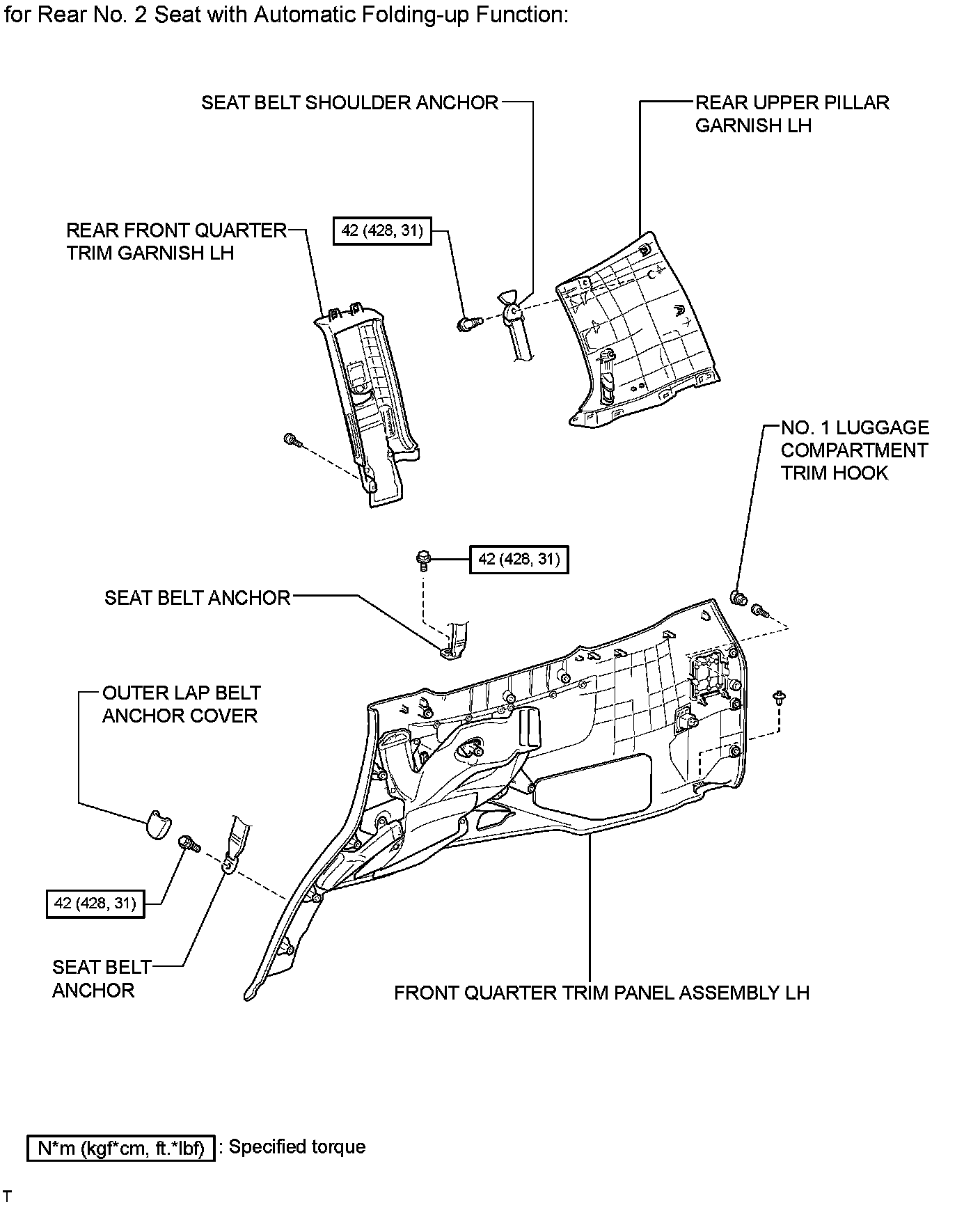 for Rear No. 2 Seat with Automatic Folding-up Function:

SEAT BELT SHOULDER ANCHOR

REAR UPPER PILLAR GARNISH LH

REAR FRONT QUARTER TRIM GARNISH LH

42 (428, 31)

NO. 1 LUGGAGE COMPARTMENT TRIM HOOK

42 (428, 31)

SEAT BELT ANCHOR

OUTER LAP BELT ANCHOR COVER

42 (428, 31)

SEAT BELT ANCHOR

FRONT QUARTER TRIM PANEL ASSEMBLY LH

N*m (kgf*cm, ft.*lbf) : Specified torque

T