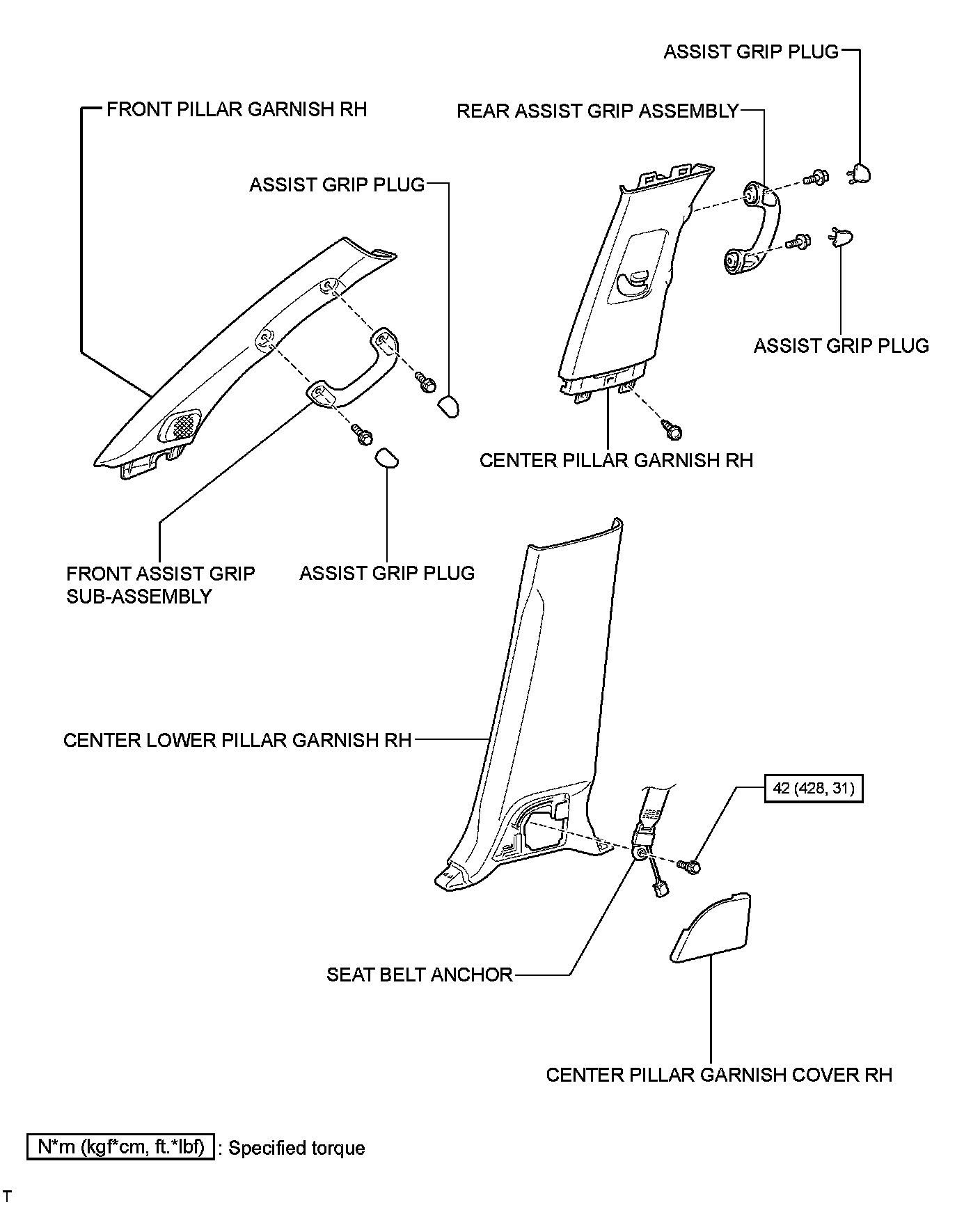 ASSIST GRIP PLUG

FRONT PILLAR GARNISH RH

REAR ASSIST GRIP ASSEMBLY

ASSIST GRIP PLUG

ASSIST GRIP PLUG

CENTER PILLAR GARNISH RH

FRONT ASSIST GRIP SUB-ASSEMBLY

ASSIST GRIP PLUG

CENTER LOWER PILLAR GARNISH RH

42 (428, 31)

SEAT BELT ANCHOR

CENTER PILLAR GARNISH COVER RH

N*m (kgf*cm, ft.*lbf) : Specified torque

T