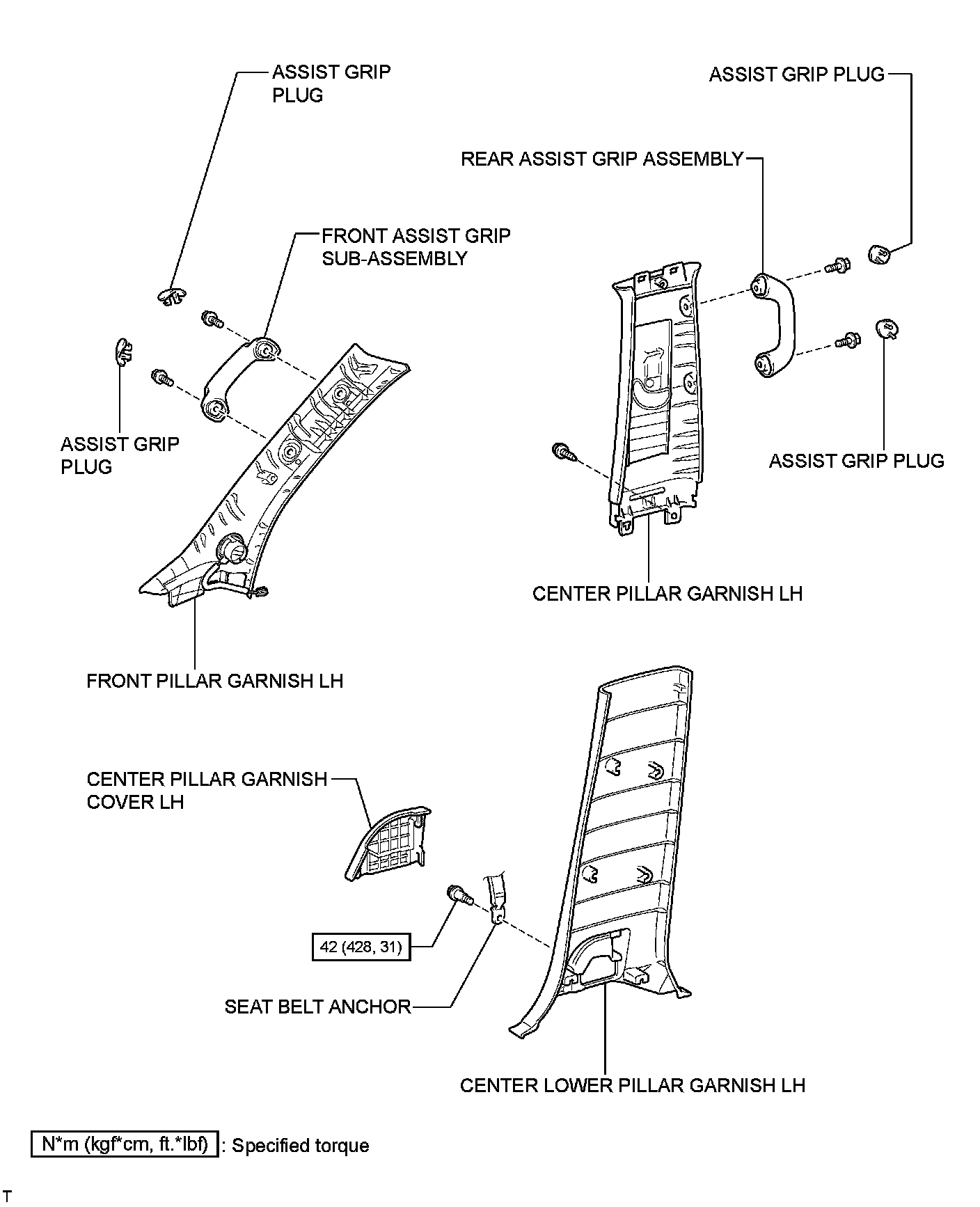 ASSIST GRIP PLUG

ASSIST GRIP PLUG

REAR ASSIST GRIP ASSEMBLY

FRONT ASSIST GRIP SUB-ASSEMBLY

ASSIST GRIP PLUG

ASSIST GRIP PLUG

CENTER PILLAR GARNISH LH

FRONT PILLAR GARNISH LH

CENTER PILLAR GARNISH COVER LH

42 (428, 31)

SEAT BELT ANCHOR

CENTER LOWER PILLAR GARNISH LH

N*m (kgf*cm, ft.*lbf) : Specified torque

T