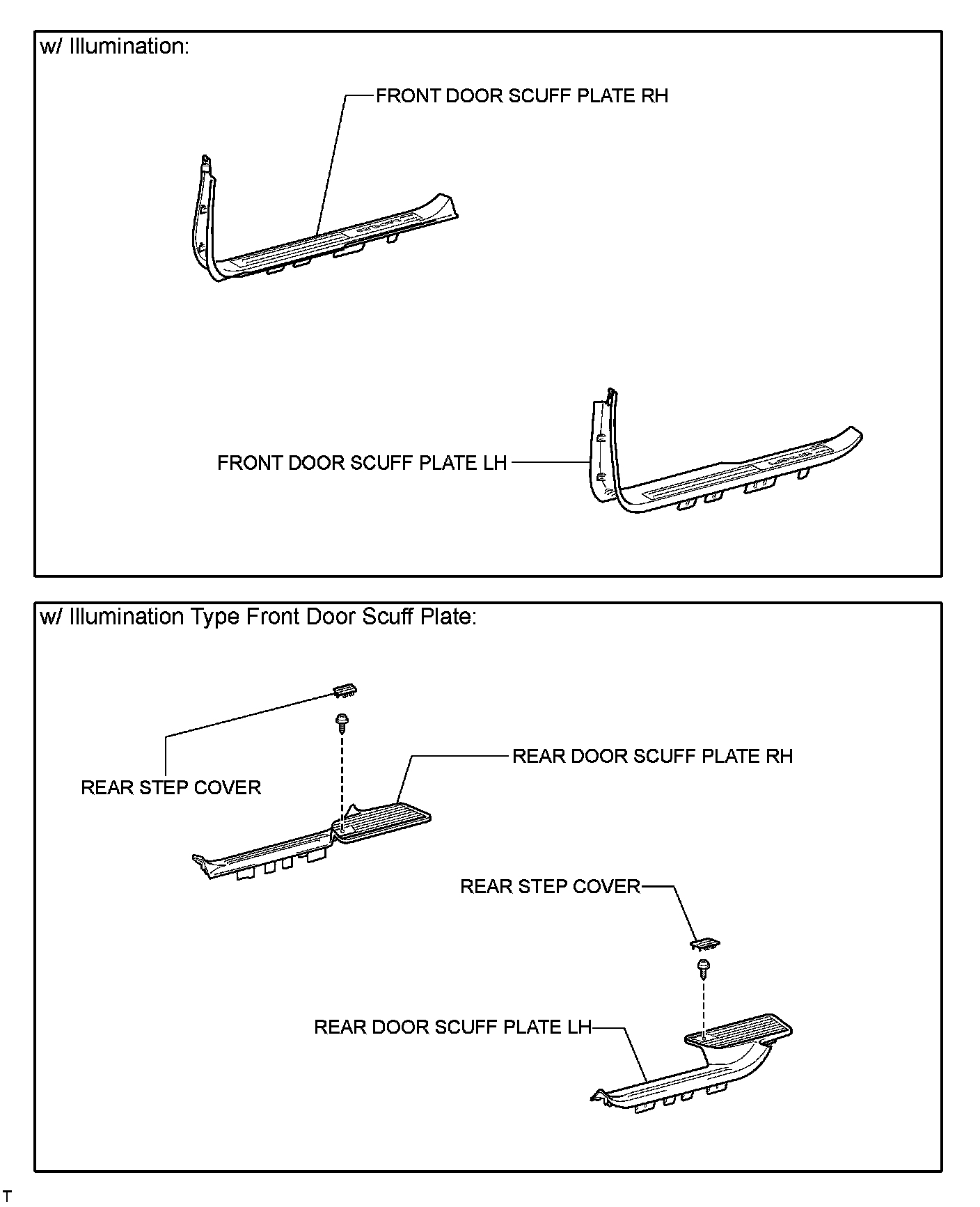 w/ Illumination:

FRONT DOOR SCUFF PLATE RH

FRONT DOOR SCUFF PLATE LH

w/ Illumination Type Front Door Scuff Plate:

REAR STEP COVER

REAR DOOR SCUFF PLATE RH

REAR STEP COVER

REAR DOOR SCUFF PLATE LH

T