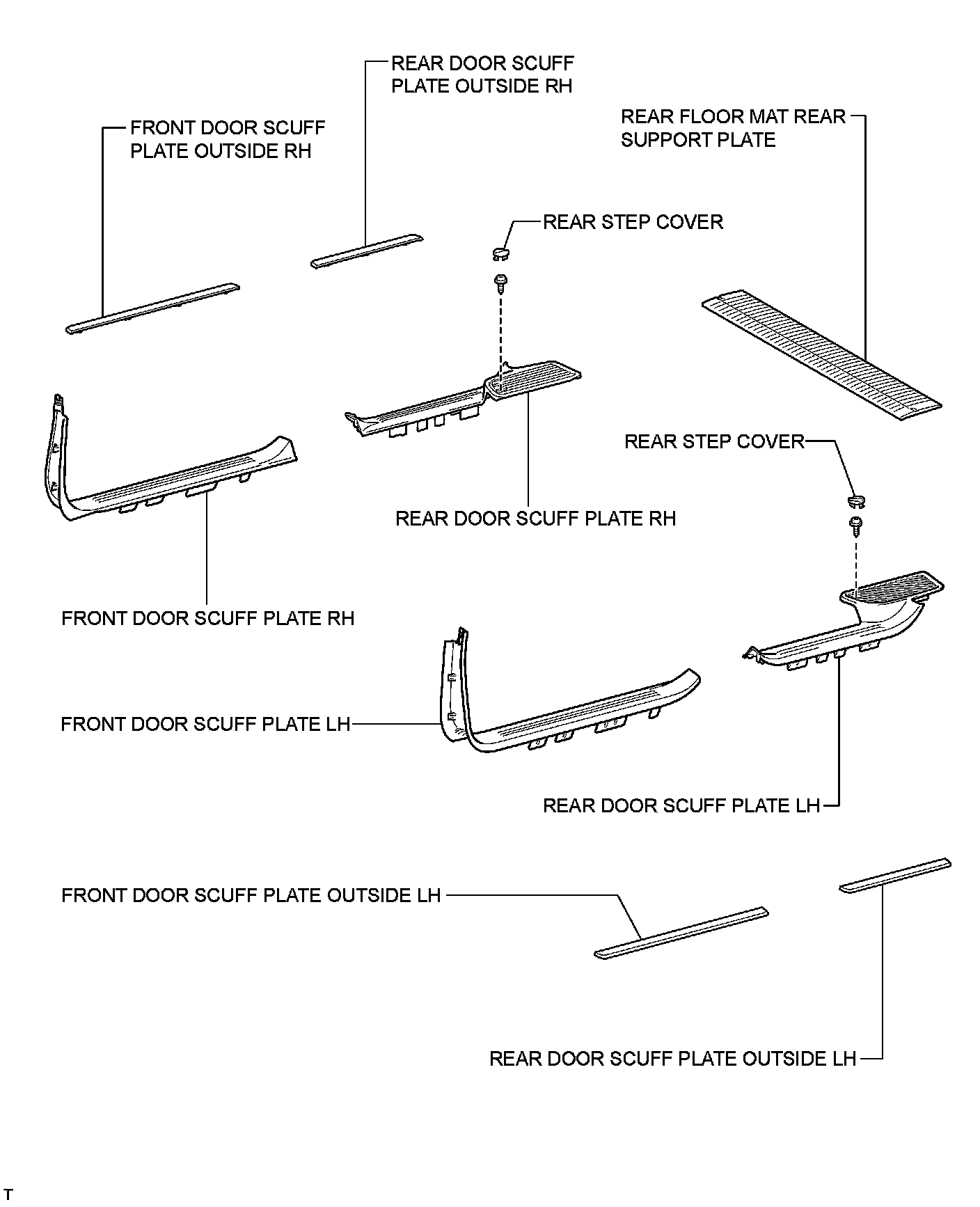 REAR DOOR SCUFF PLATE OUTSIDE RH

FRONT DOOR SCUFF PLATE OUTSIDE RH

REAR FLOOR MAT REAR SUPPORT PLATE

REAR STEP COVER

REAR STEP COVER

REAR DOOR SCUFF PLATE RH

FRONT DOOR SCUFF PLATE RH

FRONT DOOR SCUFF PLATE LH

REAR DOOR SCUFF PLATE LH

FRONT DOOR SCUFF PLATE OUTSIDE LH

REAR DOOR SCUFF PLATE OUTSIDE LH

T