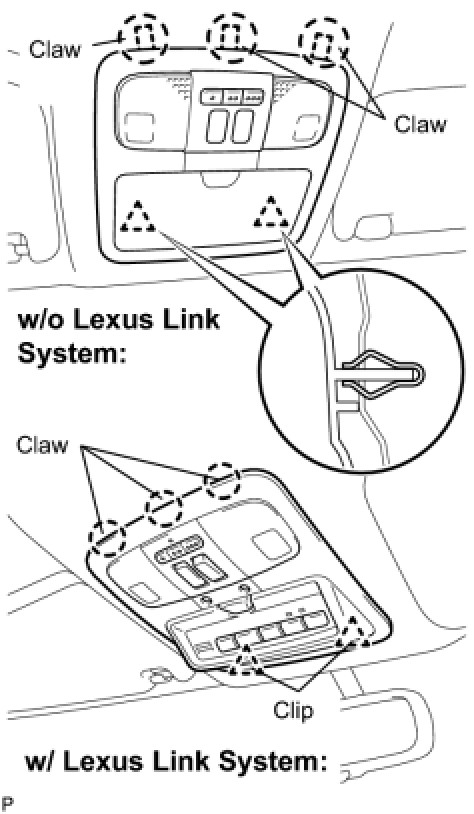 Claw

Claw

w/o Lexus Link System:

Claw

Clip

w/ Lexus Link System:

P