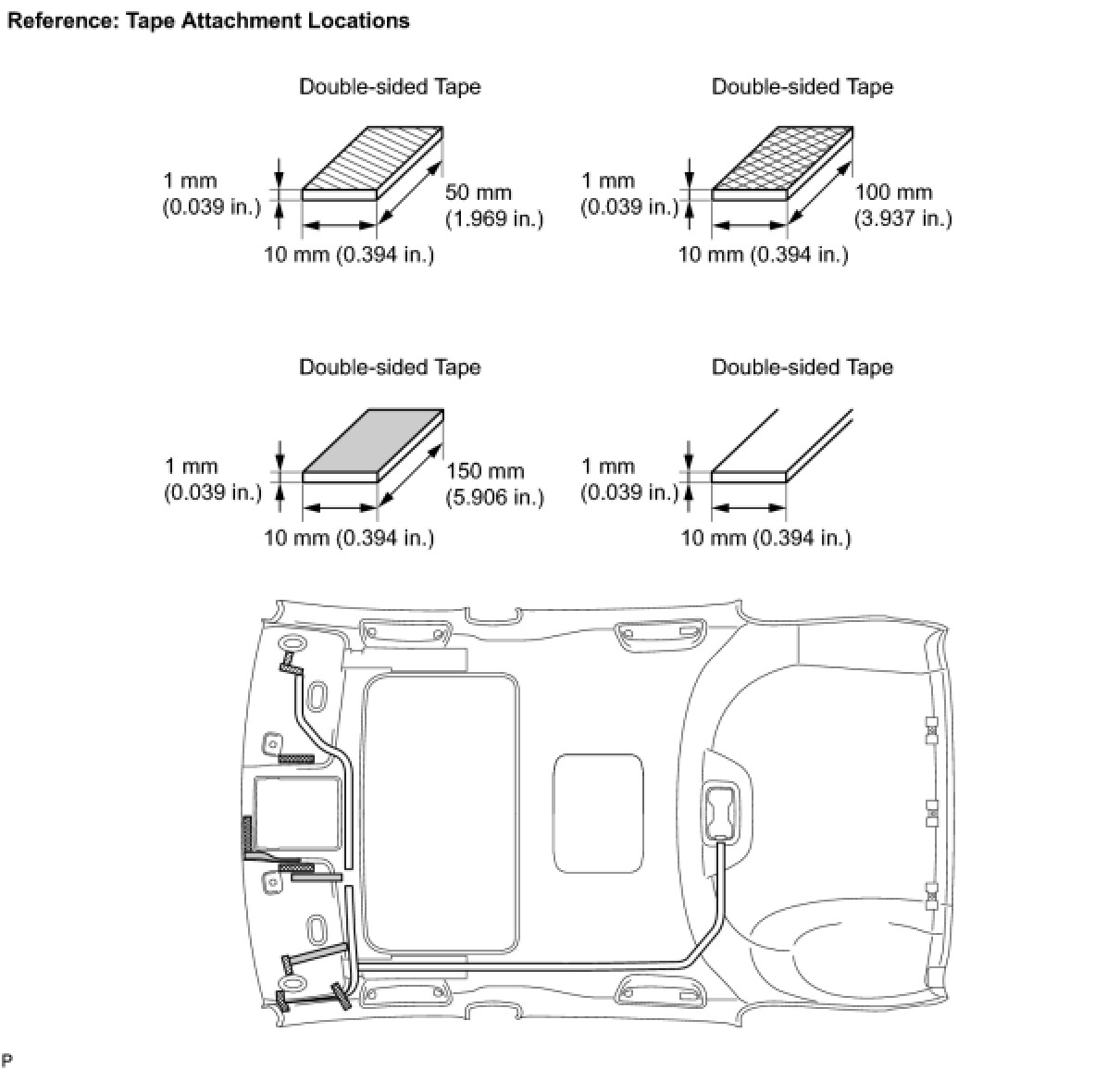 Reference: Tape Attachment Locations

Double-sided Tape

1 mm
(0.039 in.)

50 mm
(1.969 in.)

10 mm (0.394 in.)

Double-sided Tape

1 mm
(0.039 in.)

100 mm
(3.937 in.)

10 mm (0.394 in.)

Double-sided Tape

1 mm
(0.039 in.)

150 mm
(5.906 in.)

10 mm (0.394 in.)

Double-sided Tape

1 mm
(0.039 in.)

10 mm (0.394 in.)

P