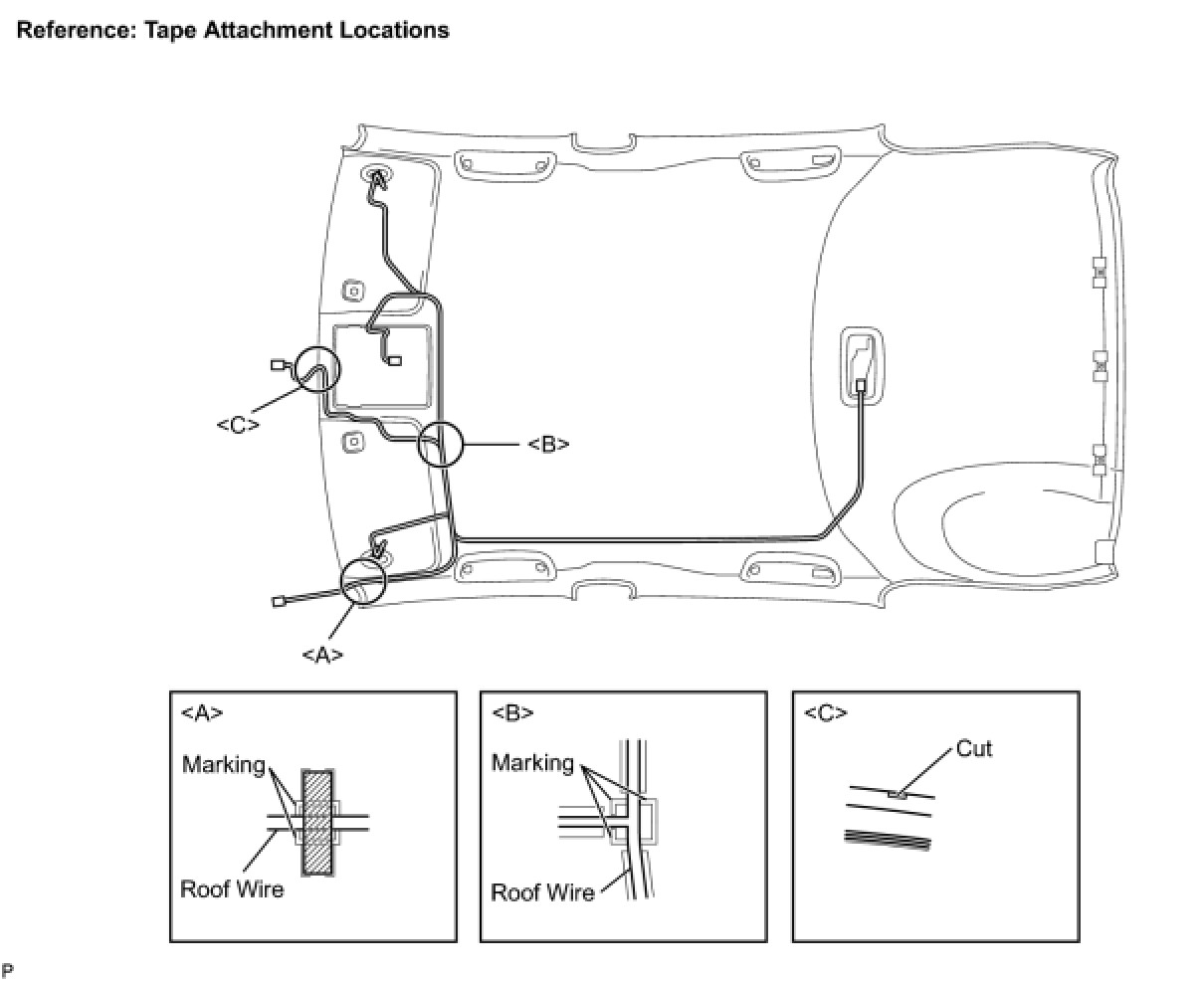 Reference: Tape Attachment Locations

<C>

<B>

<A>

<A>

Marking

Roof Wire

<B>

Marking

Roof Wire

<C>

Cut

P