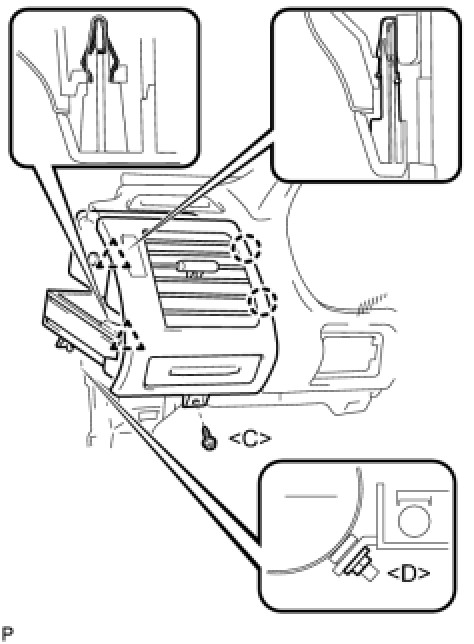 <C>
<D>
P