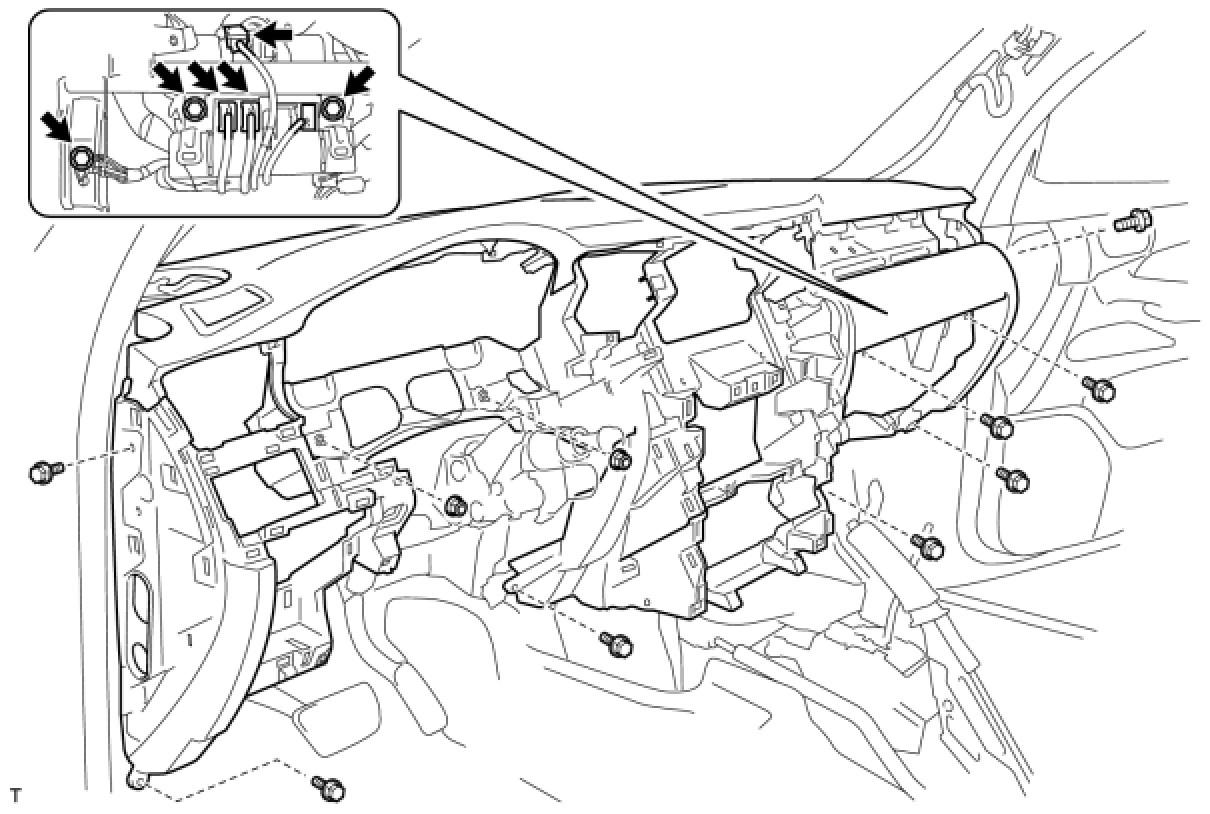 T