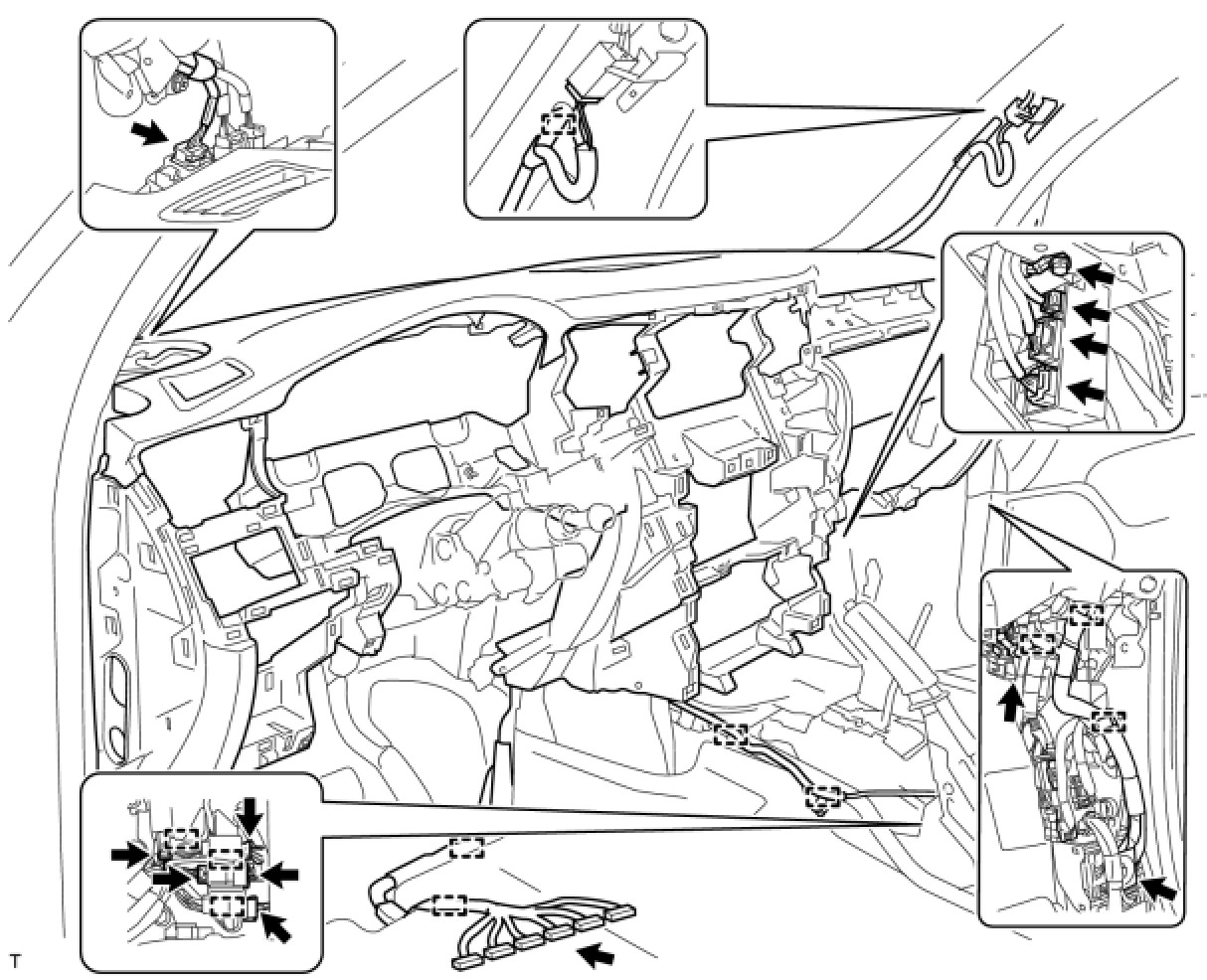 T