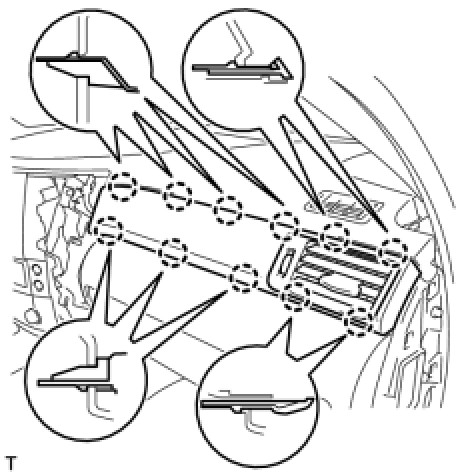 T