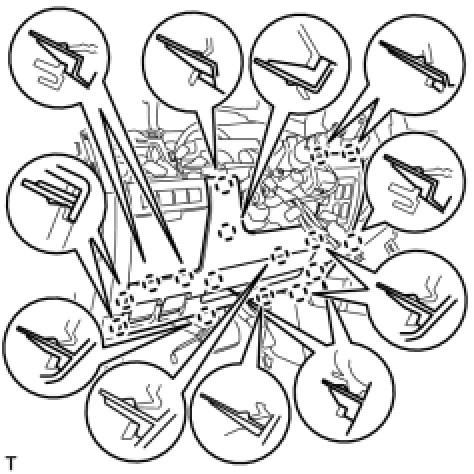 T