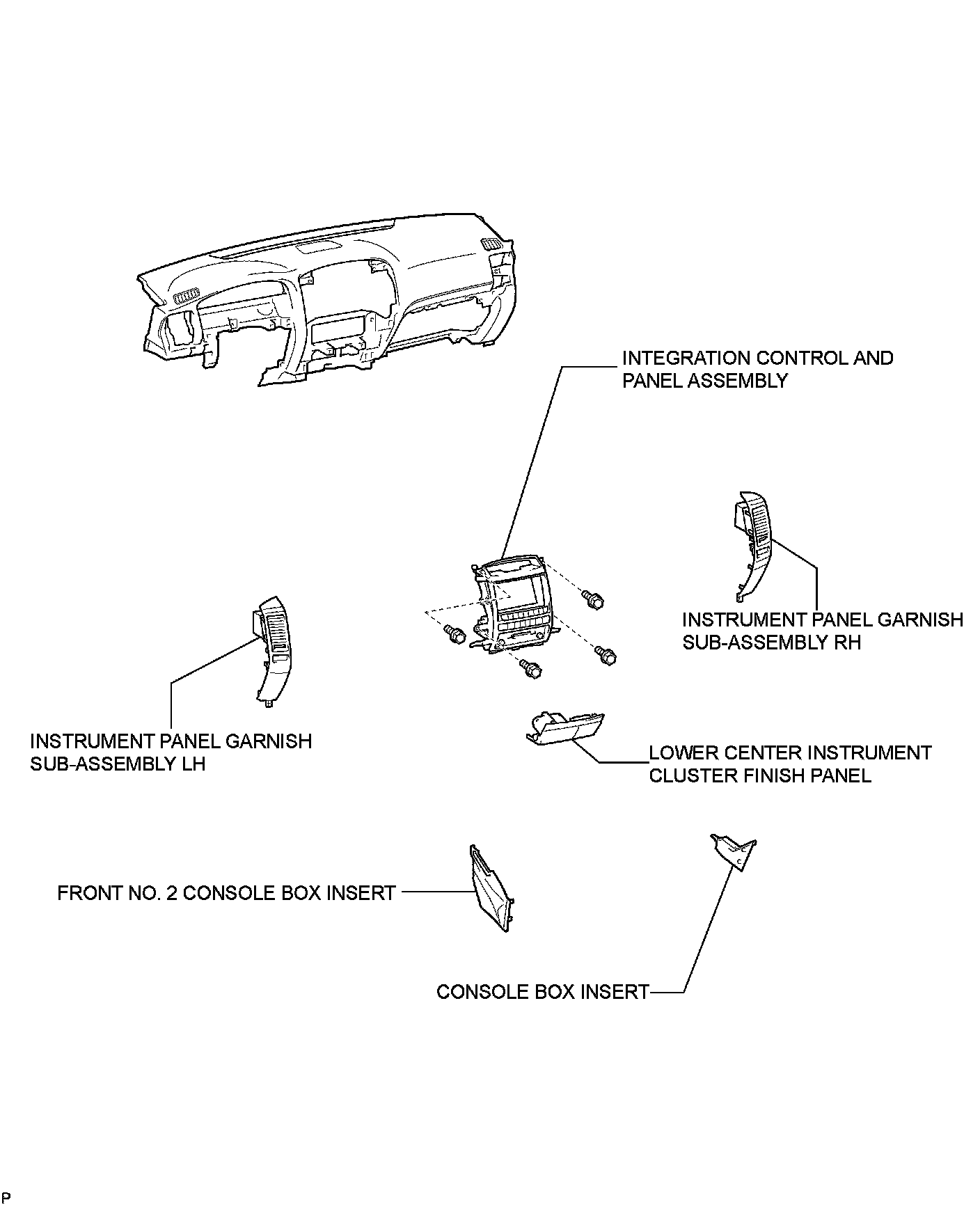 INTEGRATION CONTROL AND PANEL ASSEMBLY

INSTRUMENT PANEL GARNISH SUB-ASSEMBLY RH

INSTRUMENT PANEL GARNISH SUB-ASSEMBLY LH

LOWER CENTER INSTRUMENT CLUSTER FINISH PANEL

FRONT NO. 2 CONSOLE BOX INSERT

CONSOLE BOX INSERT

P