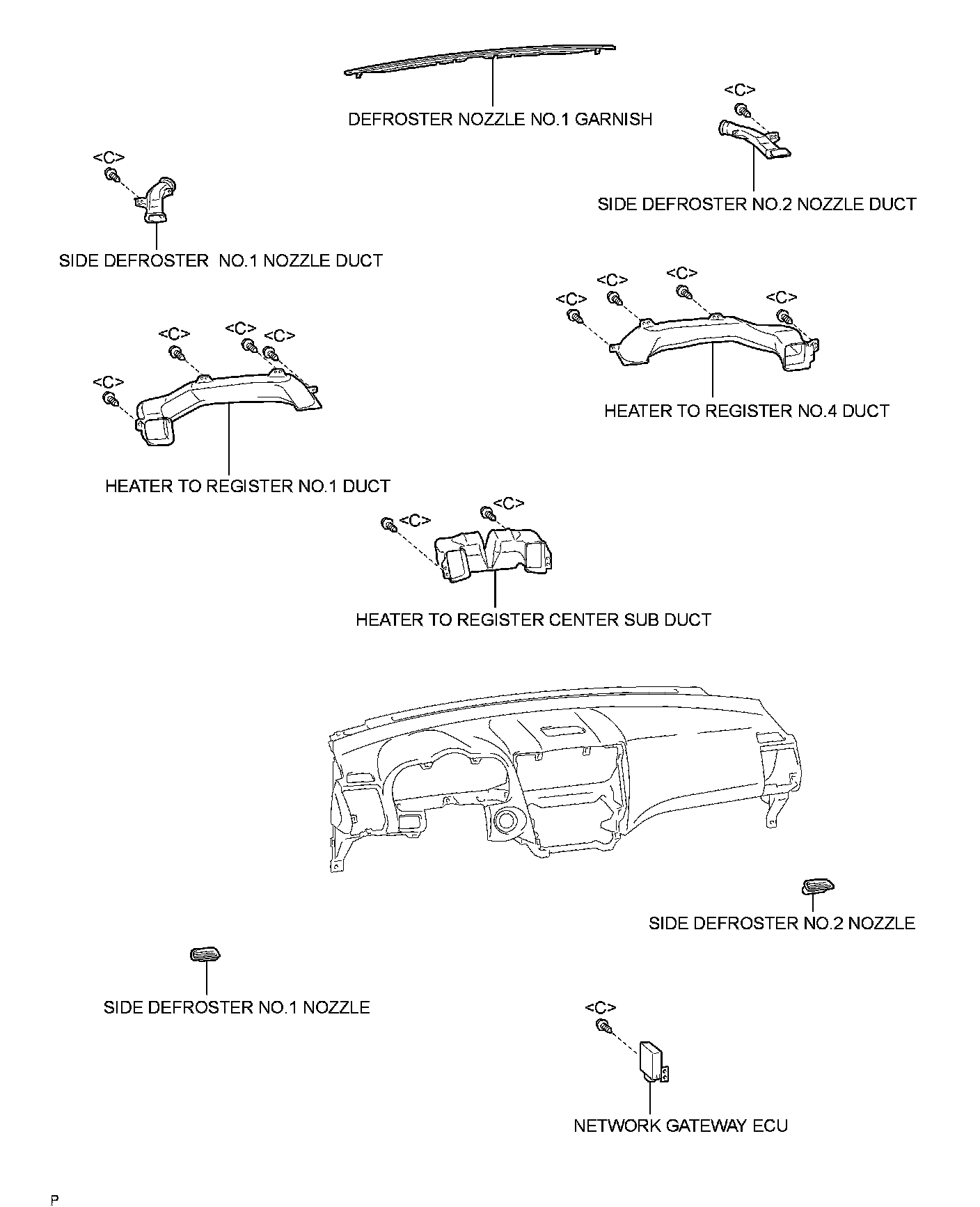 DEFROSTER NOZZLE NO.1 GARNISH

<C>

SIDE DEFROSTER NO.2 NOZZLE DUCT

<C>

SIDE DEFROSTER NO.1 NOZZLE DUCT

<C>

<C>

<C>

<C>

HEATER TO REGISTER NO.4 DUCT

<C>

<C>

<C>

<C>

HEATER TO REGISTER NO.1 DUCT

<C>

<C>

HEATER TO REGISTER CENTER SUB DUCT

SIDE DEFROSTER NO.2 NOZZLE

SIDE DEFROSTER NO.1 NOZZLE

<C>

NETWORK GATEWAY ECU

P