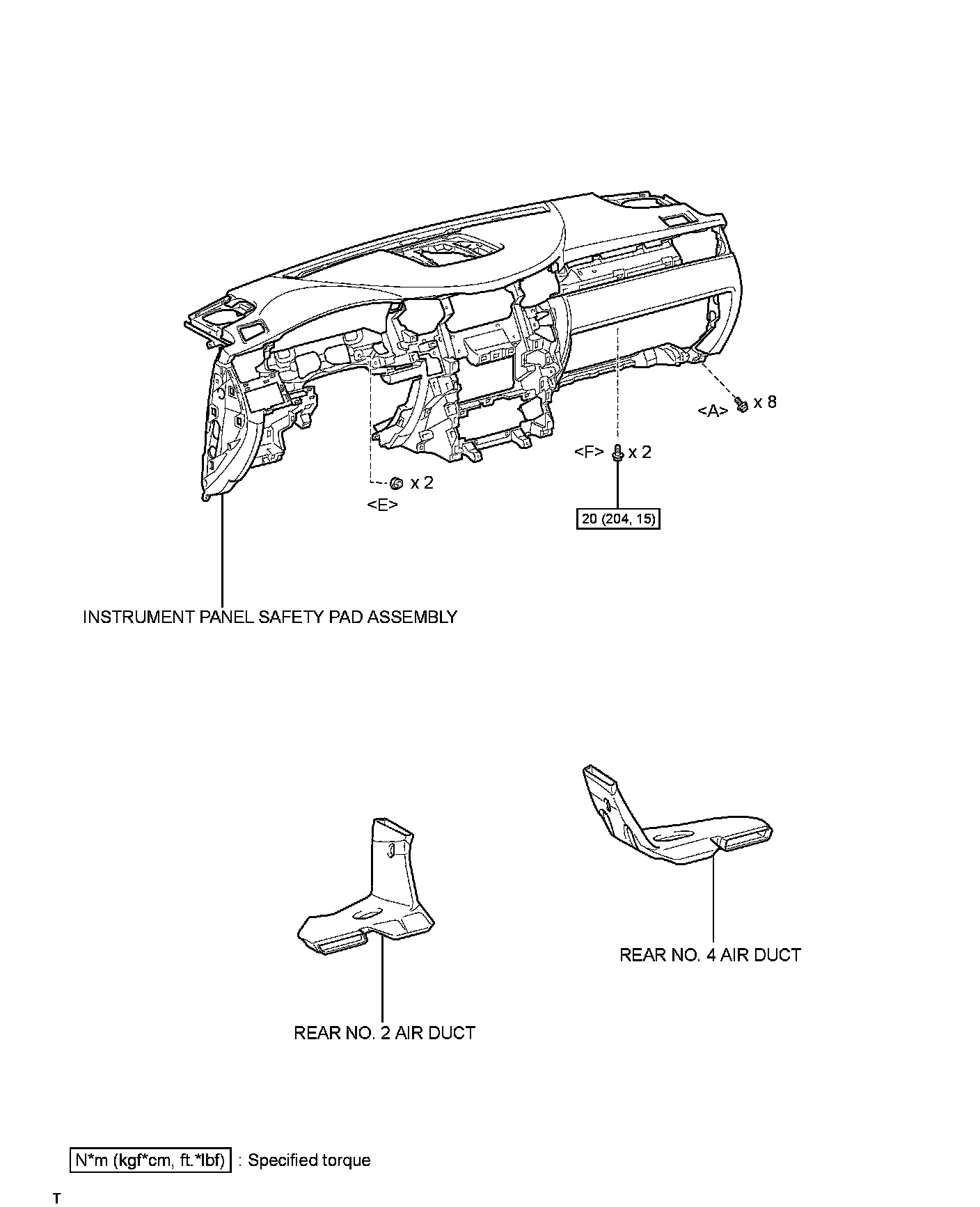 <A> x 8

<F> x 2

x 2

<E>

20 (204, 15)

INSTRUMENT PANEL SAFETY PAD ASSEMBLY

REAR NO. 4 AIR DUCT

REAR NO. 2 AIR DUCT

N*m (kgf*cm, ft.*lbf) : Specified torque

T