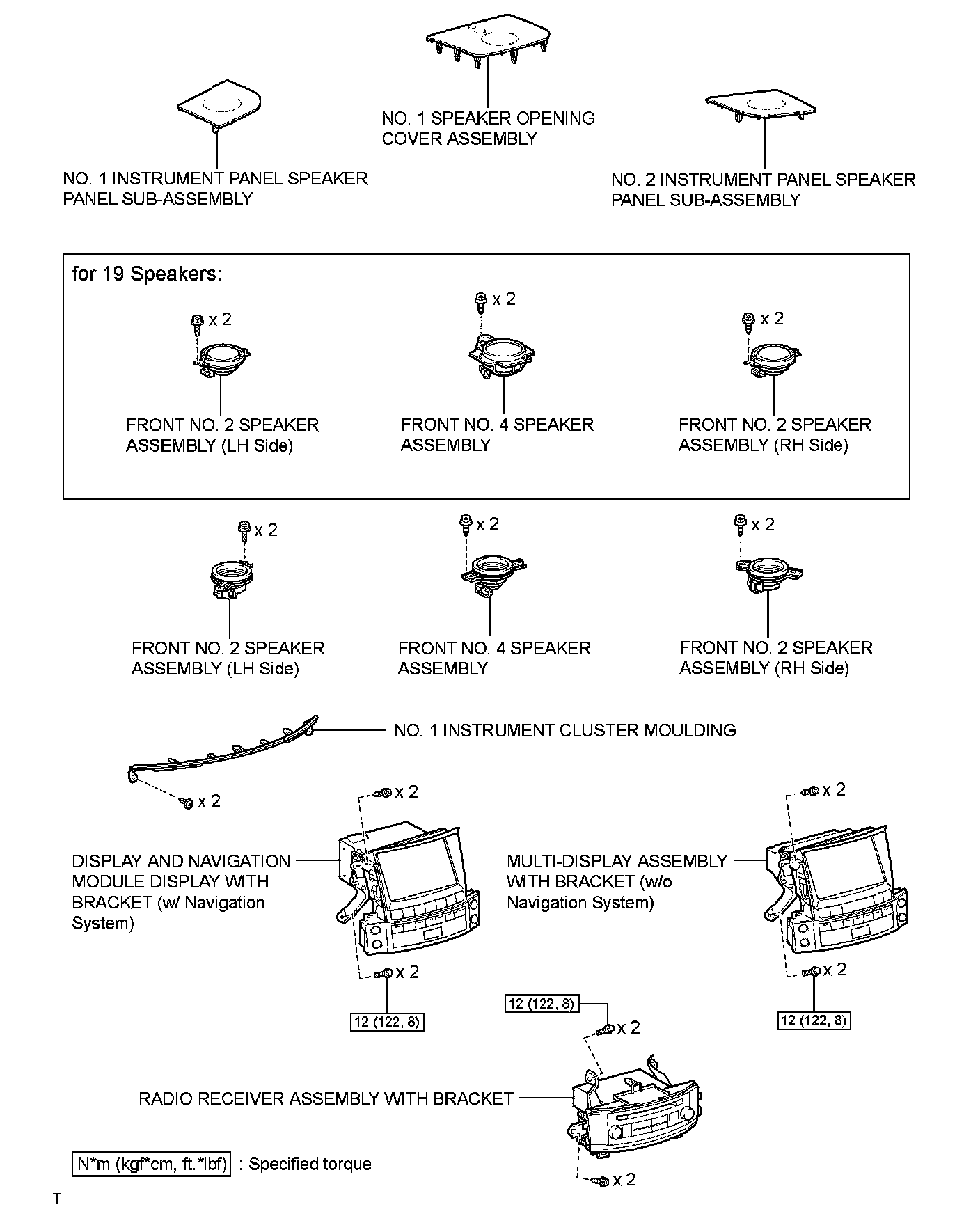 NO. 1 SPEAKER OPENING COVER ASSEMBLY

NO. 1 INSTRUMENT PANEL SPEAKER PANEL SUB-ASSEMBLY

NO. 2 INSTRUMENT PANEL SPEAKER PANEL SUB-ASSEMBLY

for 19 Speakers:

x 2

x 2

x 2

FRONT NO. 2 SPEAKER ASSEMBLY (LH Side)

FRONT NO. 4 SPEAKER ASSEMBLY

FRONT NO. 2 SPEAKER ASSEMBLY (RH Side)

x 2

x 2

x 2

FRONT NO. 2 SPEAKER ASSEMBLY (LH Side)

FRONT NO. 4 SPEAKER ASSEMBLY

FRONT NO. 2 SPEAKER ASSEMBLY (RH Side)

NO. 1 INSTRUMENT CLUSTER MOULDING

x 2

x 2

x 2

DISPLAY AND NAVIGATION MODULE DISPLAY WITH BRACKET (w/ Navigation System)

MULTI-DISPLAY ASSEMBLY WITH BRACKET (w/o Navigation System)

x 2

x 2

12 (122, 8)

12 (122, 8)

x 2

12 (122, 8)

RADIO RECEIVER ASSEMBLY WITH BRACKET

N*m (kgf*cm, ft.*lbf) : Specified torque

x 2

T