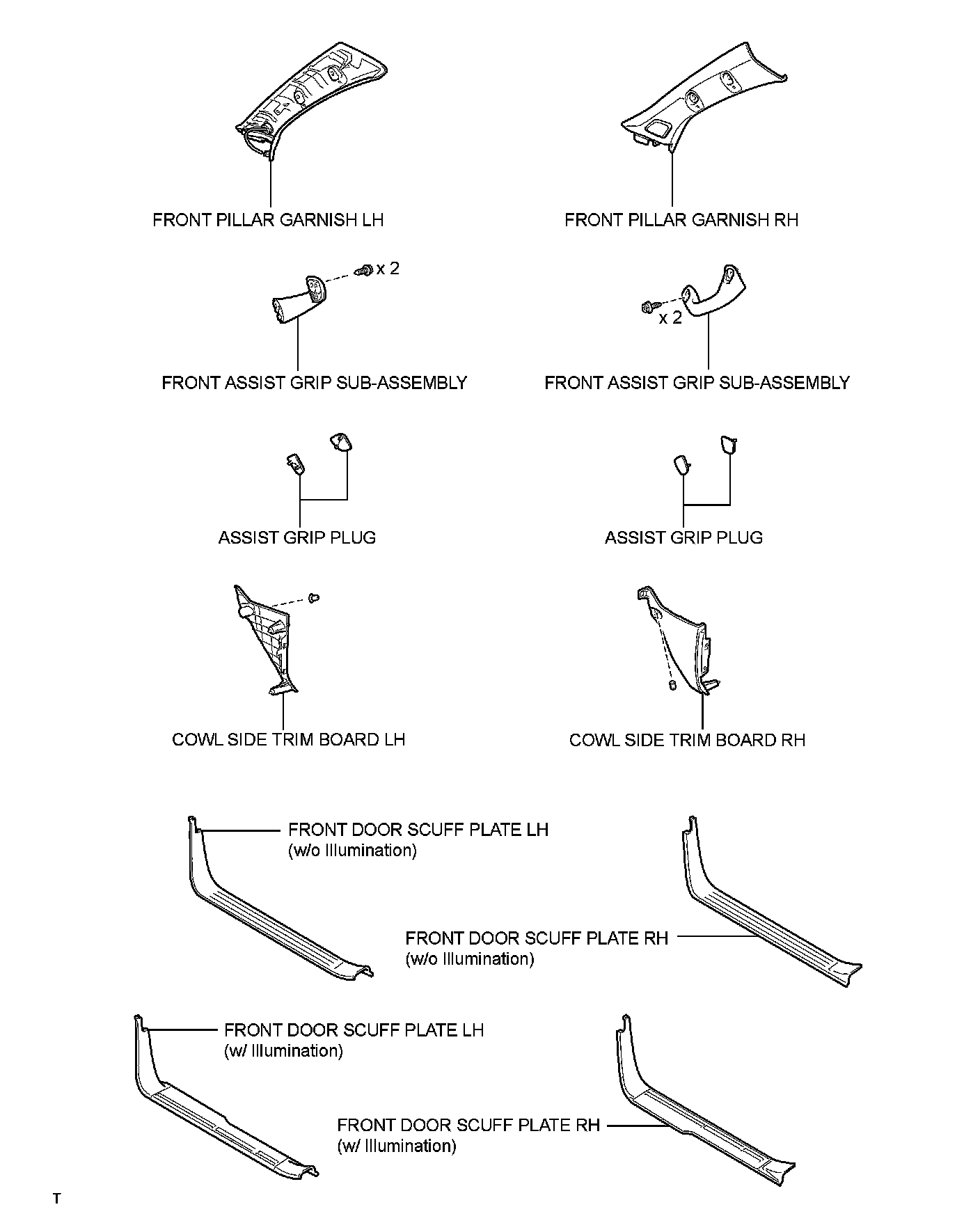 FRONT PILLAR GARNISH LH

FRONT PILLAR GARNISH RH

x 2

FRONT ASSIST GRIP SUB-ASSEMBLY

x 2

FRONT ASSIST GRIP SUB-ASSEMBLY

ASSIST GRIP PLUG

ASSIST GRIP PLUG

COWL SIDE TRIM BOARD LH

COWL SIDE TRIM BOARD RH

FRONT DOOR SCUFF PLATE LH
(w/o Illumination)

FRONT DOOR SCUFF PLATE RH
(w/o Illumination)

FRONT DOOR SCUFF PLATE LH
(w/ Illumination)

FRONT DOOR SCUFF PLATE RH
(w/ Illumination)

T