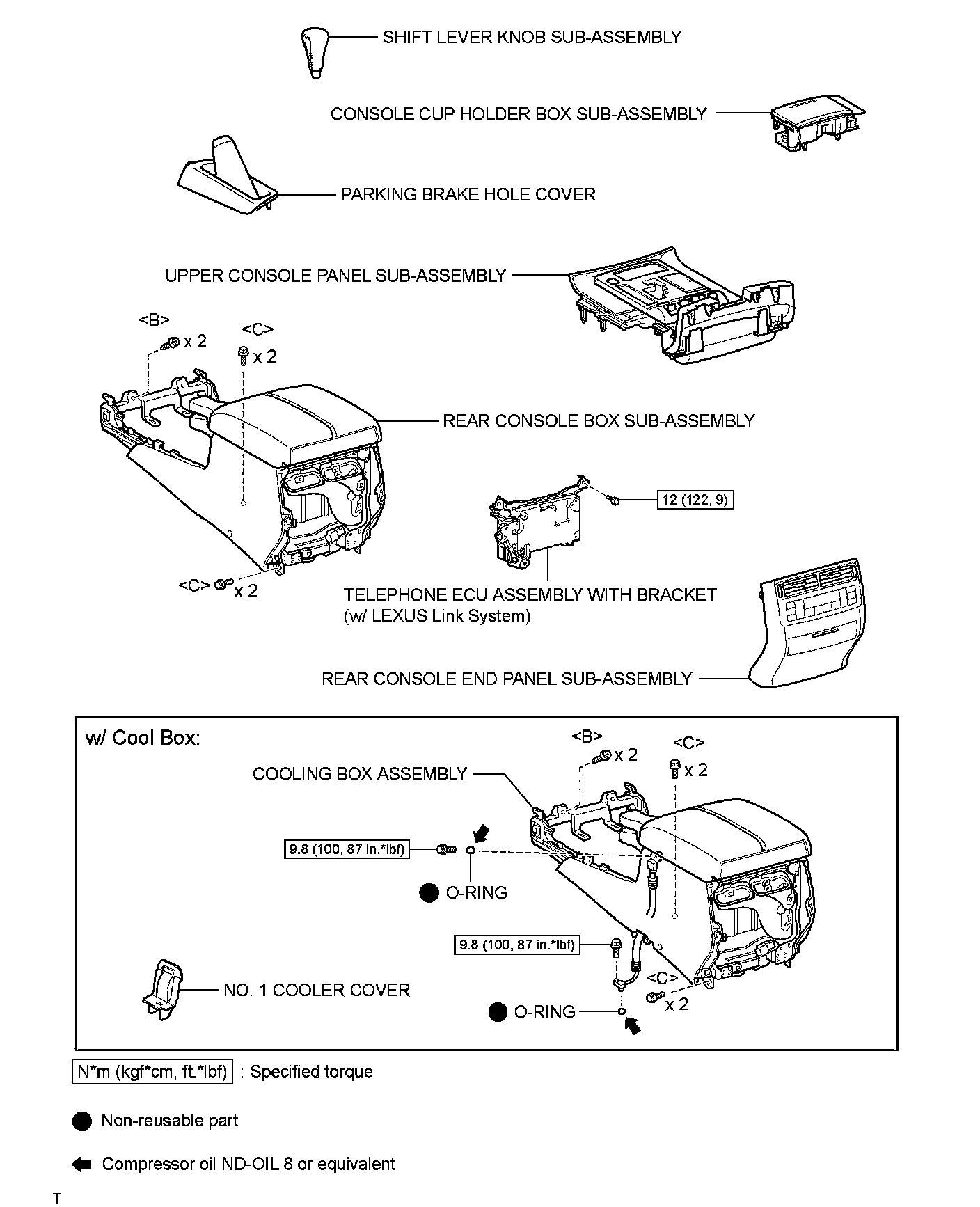 SHIFT LEVER KNOB SUB-ASSEMBLY

CONSOLE CUP HOLDER BOX SUB-ASSEMBLY

PARKING BRAKE HOLE COVER

UPPER CONSOLE PANEL SUB-ASSEMBLY

<B>

x 2

<C>

x 2

REAR CONSOLE BOX SUB-ASSEMBLY

12 (122, 9)

<C>

x 2

TELEPHONE ECU ASSEMBLY WITH BRACKET (w/ LEXUS Link System)

REAR CONSOLE END PANEL SUB-ASSEMBLY

w/ Cool Box:

<B>

x 2

<C>

x 2

COOLING BOX ASSEMBLY

9.8 (100, 87 in.*lbf)

O-RING

9.8 (100, 87 in.*lbf)

NO. 1 COOLER COVER

<C>

x 2

O-RING

N*m (kgf*cm, ft.*lbf) : Specified torque

Non-reusable part

Compressor oil ND-OIL 8 or equivalent

T