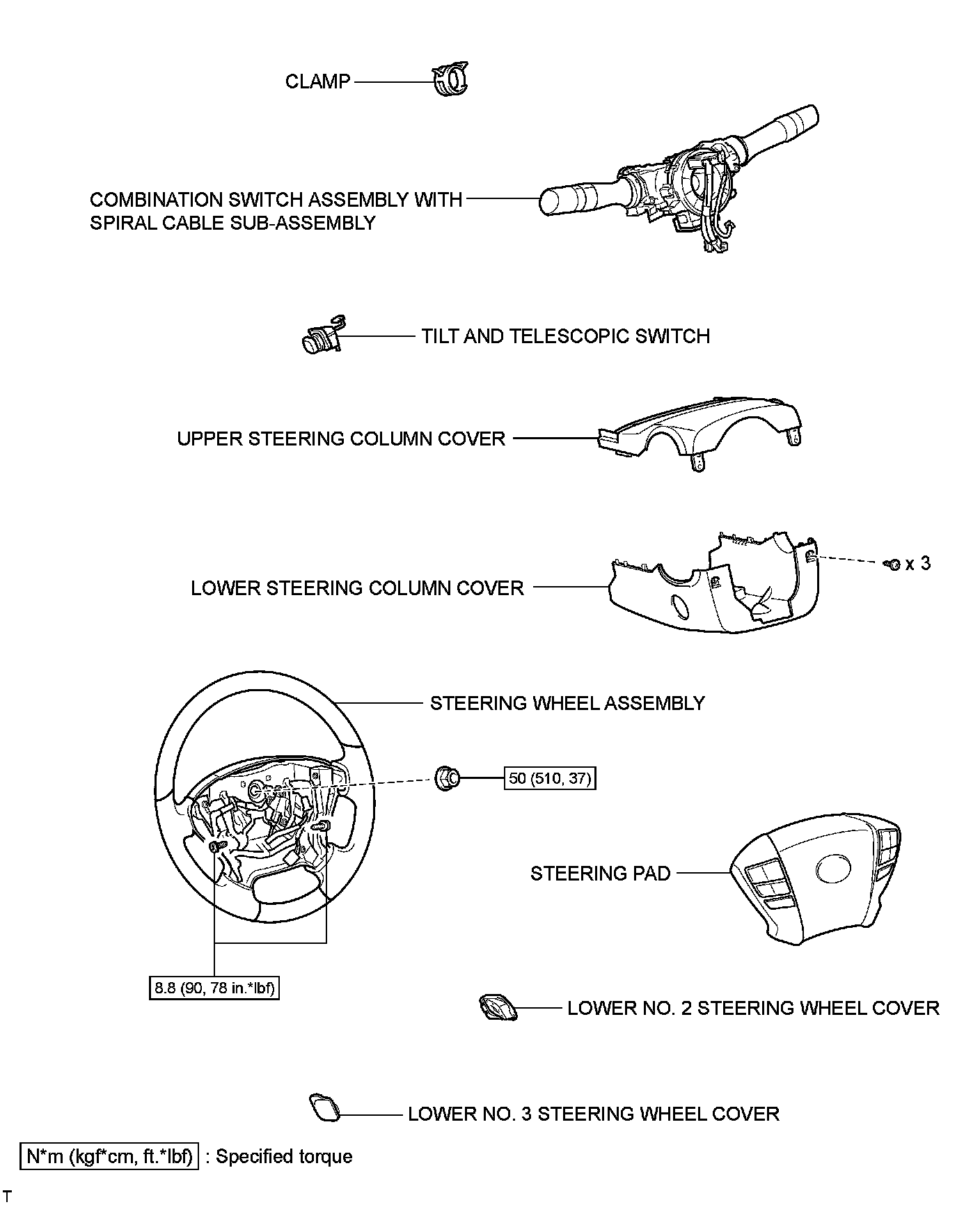 CLAMP

COMBINATION SWITCH ASSEMBLY WITH SPIRAL CABLE SUB-ASSEMBLY

TILT AND TELESCOPIC SWITCH

UPPER STEERING COLUMN COVER

LOWER STEERING COLUMN COVER

x 3

STEERING WHEEL ASSEMBLY

50 (510, 37)

STEERING PAD

8.8 (90, 78 in.*lbf)

LOWER NO. 2 STEERING WHEEL COVER

LOWER NO. 3 STEERING WHEEL COVER

N*m (kgf*cm, ft.*lbf) : Specified torque

T