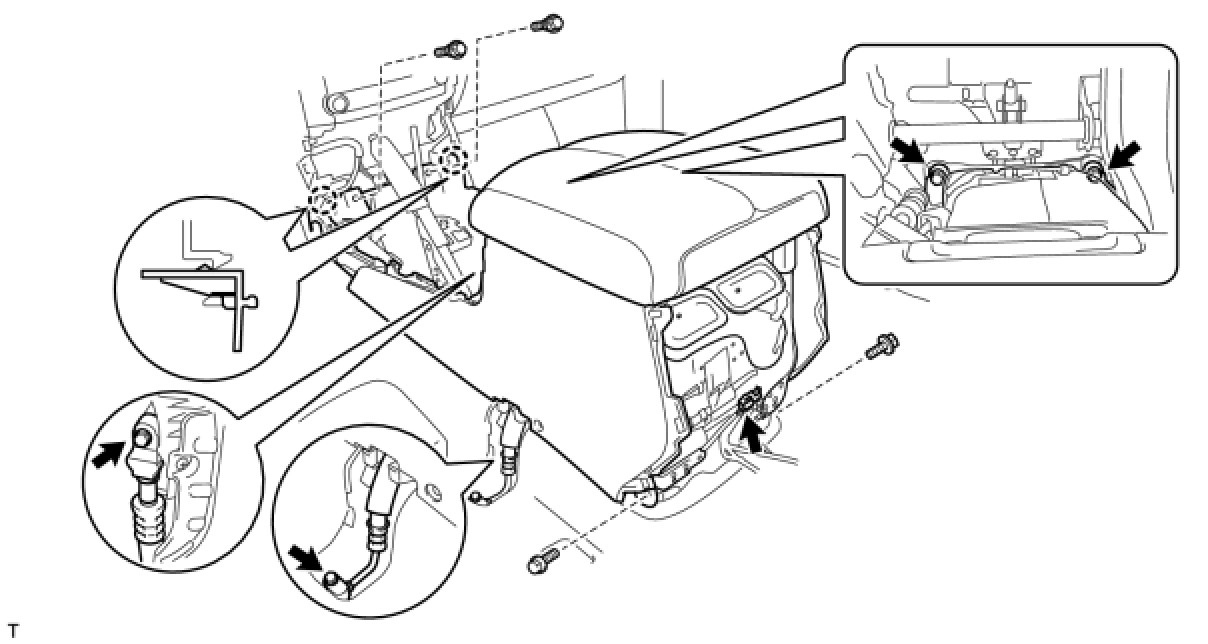 T