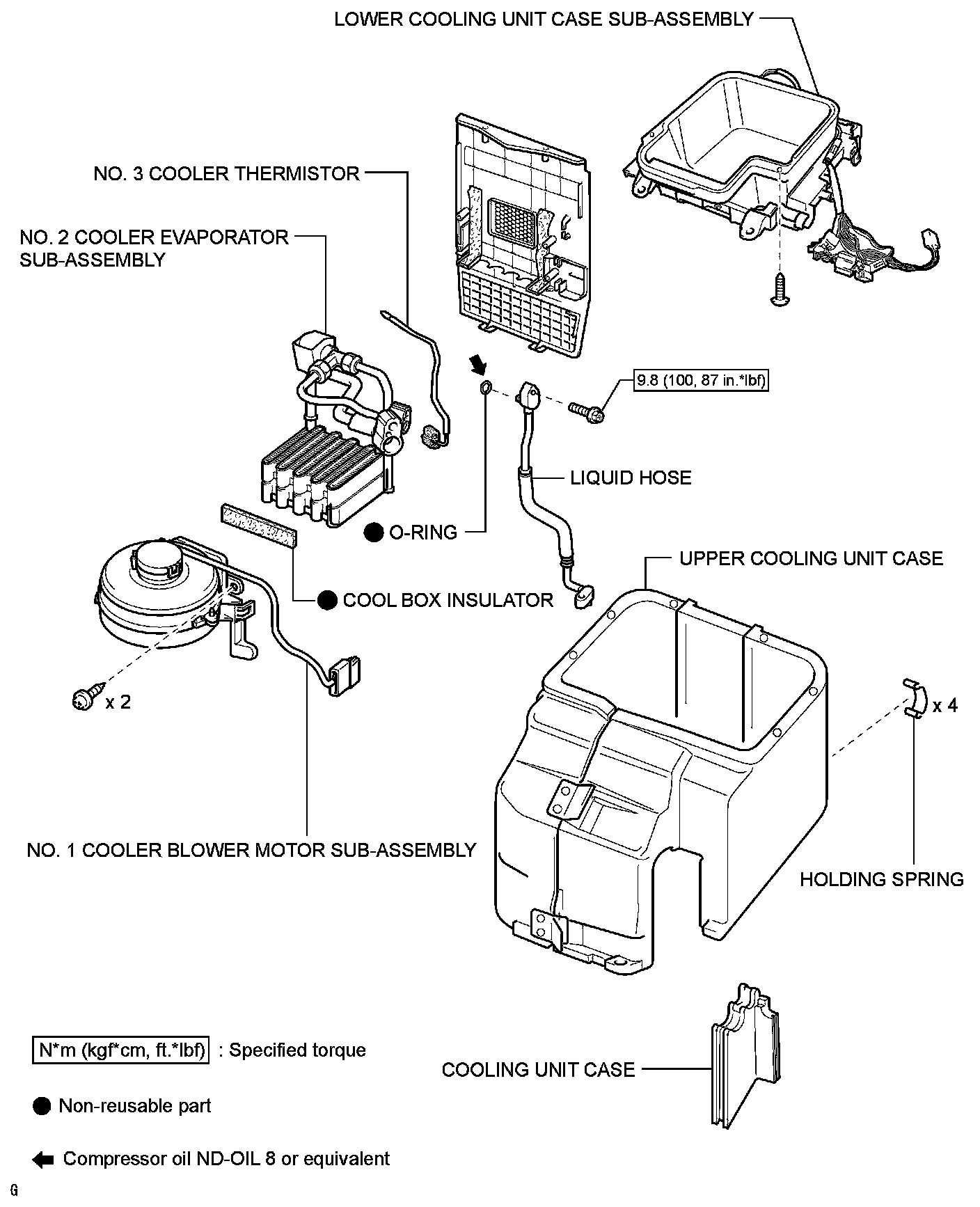 LOWER COOLING UNIT CASE SUB-ASSEMBLY

NO. 3 COOLER THERMISTOR

NO. 2 COOLER EVAPORATOR SUB-ASSEMBLY

9.8 (100, 87 in.*lbf)

LIQUID HOSE

O-RING

UPPER COOLING UNIT CASE

COOL BOX INSULATOR

x 2

x 4

NO. 1 COOLER BLOWER MOTOR SUB-ASSEMBLY

HOLDING SPRING

N*m (kgf*cm, ft.*lbf) : Specified torque

COOLING UNIT CASE

Non-reusable part

Compressor oil ND-OIL 8 or equivalent

G