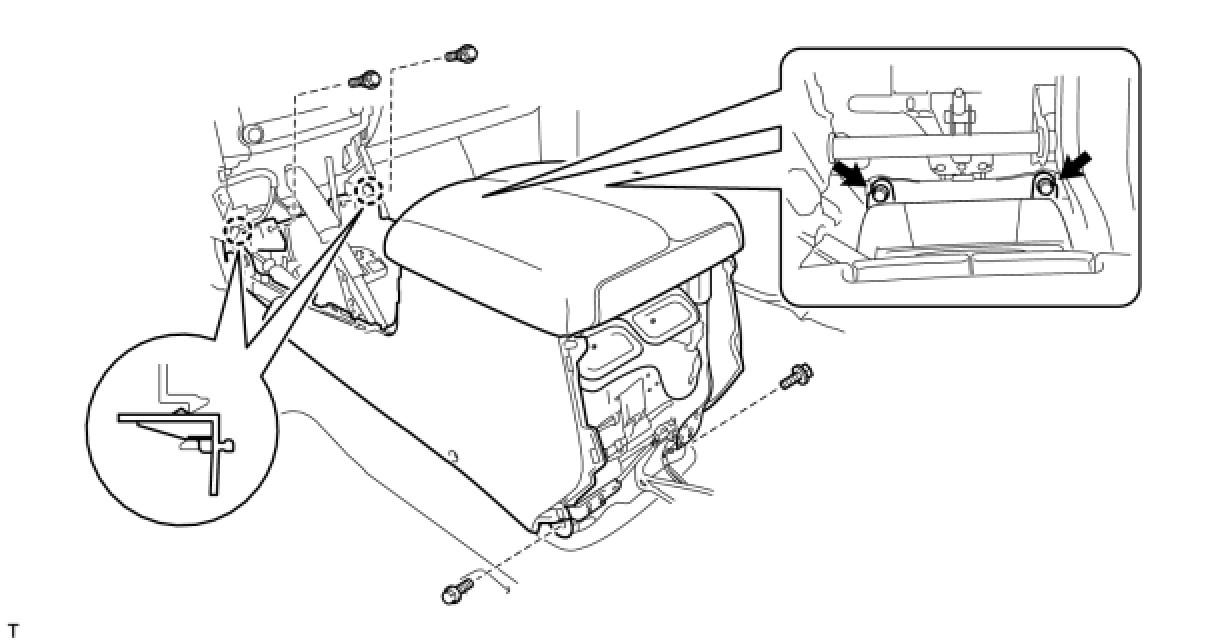 T