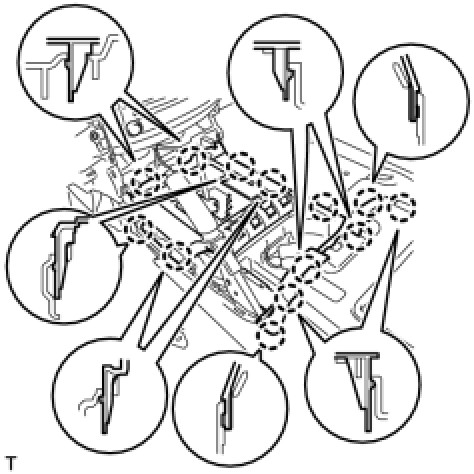 T