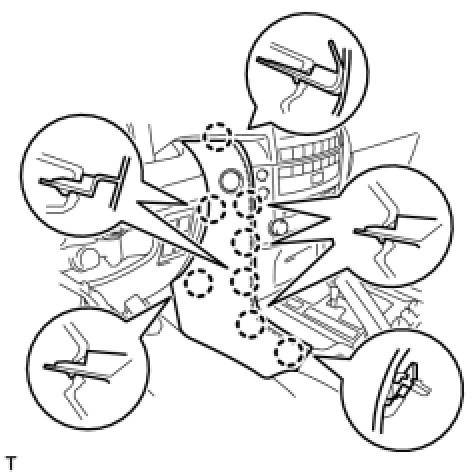 T