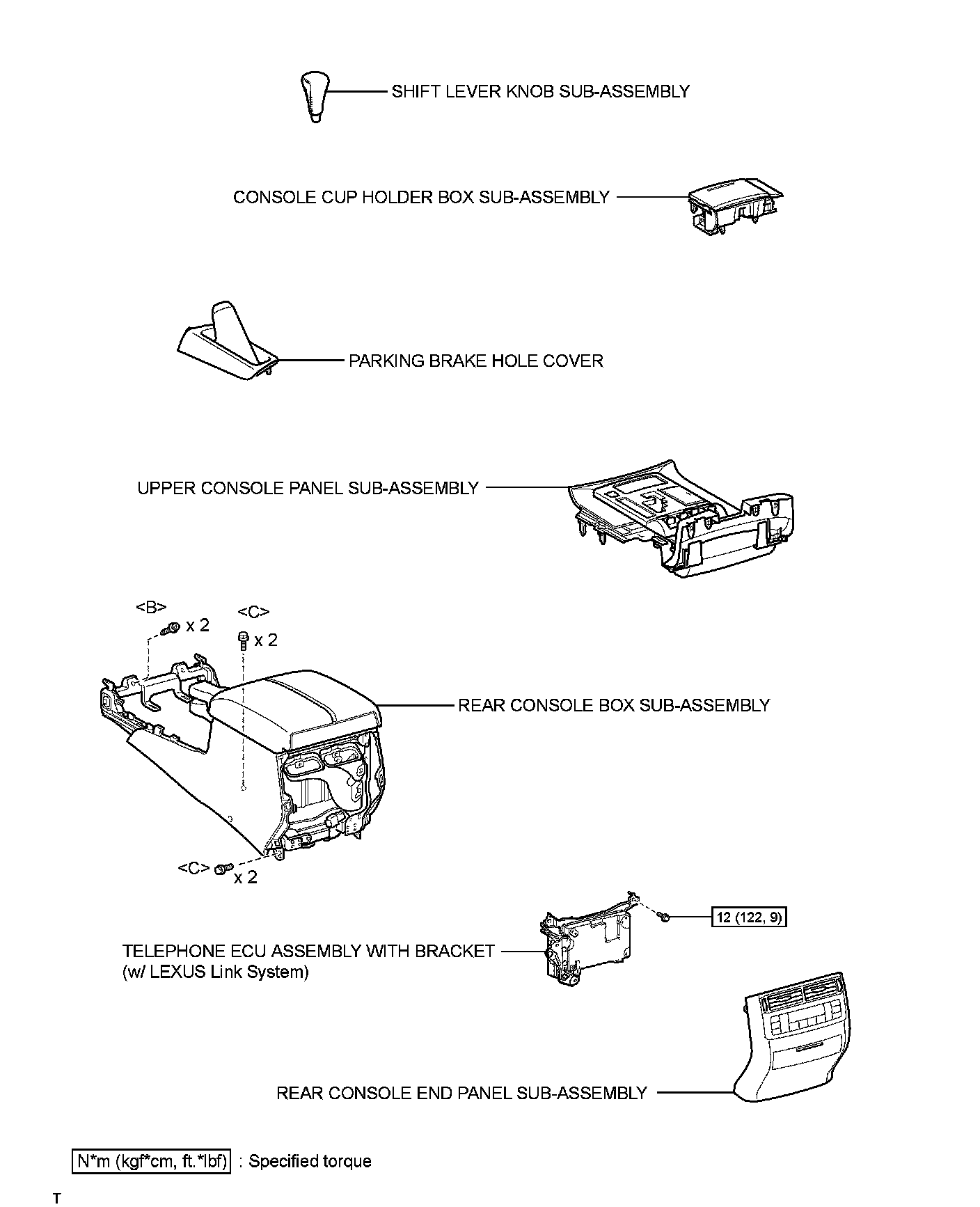 SHIFT LEVER KNOB SUB-ASSEMBLY

CONSOLE CUP HOLDER BOX SUB-ASSEMBLY

PARKING BRAKE HOLE COVER

UPPER CONSOLE PANEL SUB-ASSEMBLY

<B>
x 2
<C>
x 2

REAR CONSOLE BOX SUB-ASSEMBLY

<C>
x 2

12 (122, 9)

TELEPHONE ECU ASSEMBLY WITH BRACKET
(w/ LEXUS Link System)

REAR CONSOLE END PANEL SUB-ASSEMBLY

N*m (kgf*cm, ft.*lbf) : Specified torque

T