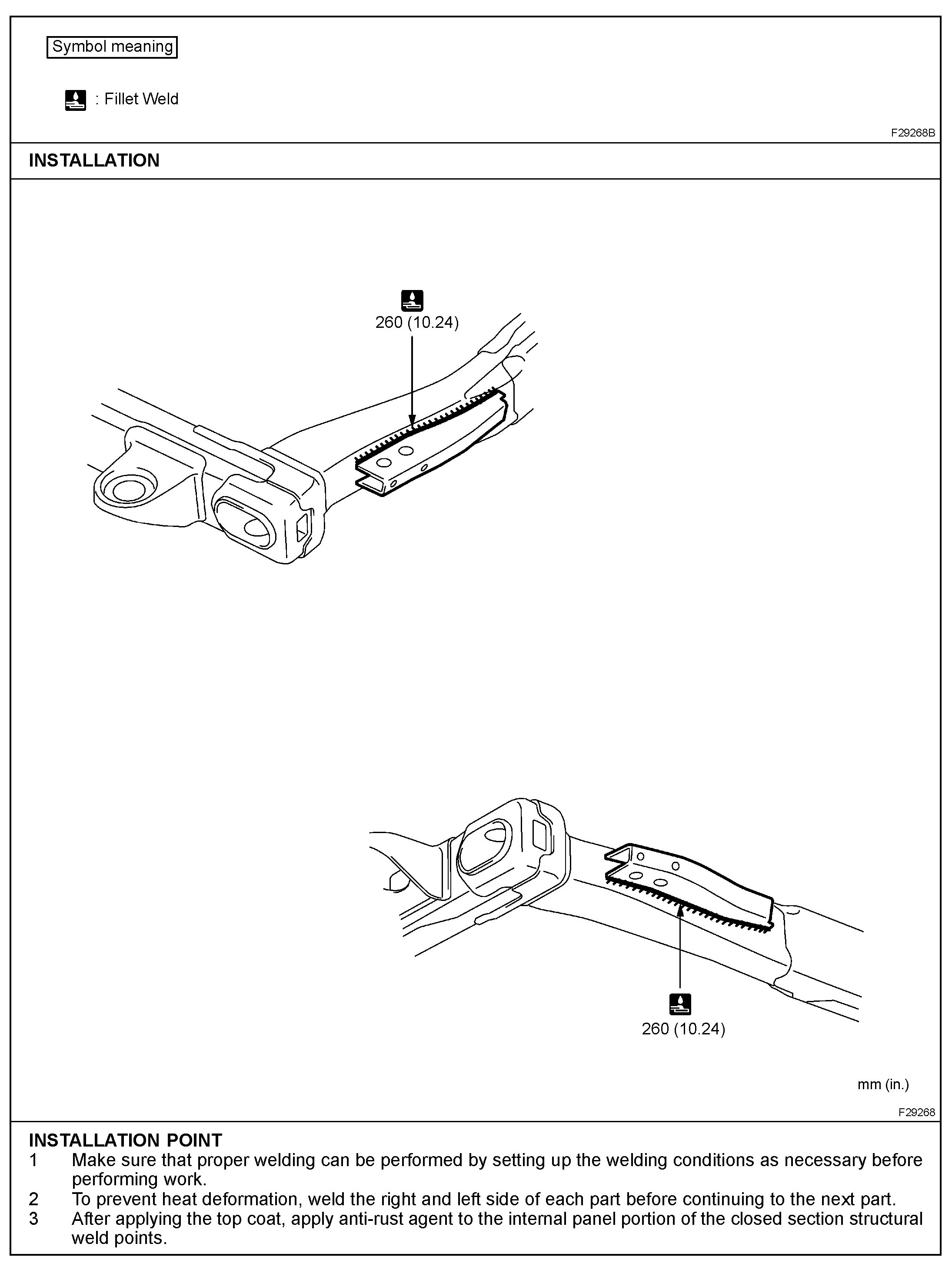 Symbol meaning

: Fillet Weld

F29268B

INSTALLATION

260 (10.24)

260 (10.24)

mm (in.)

F29268

INSTALLATION POINT
1 Make sure that proper welding can be performed by setting up the welding conditions as necessary before performing work.
2 To prevent heat deformation, weld the right and left side of each part before continuing to the next part.
3 After applying the top coat, apply anti-rust agent to the internal panel portion of the closed section structural weld points.