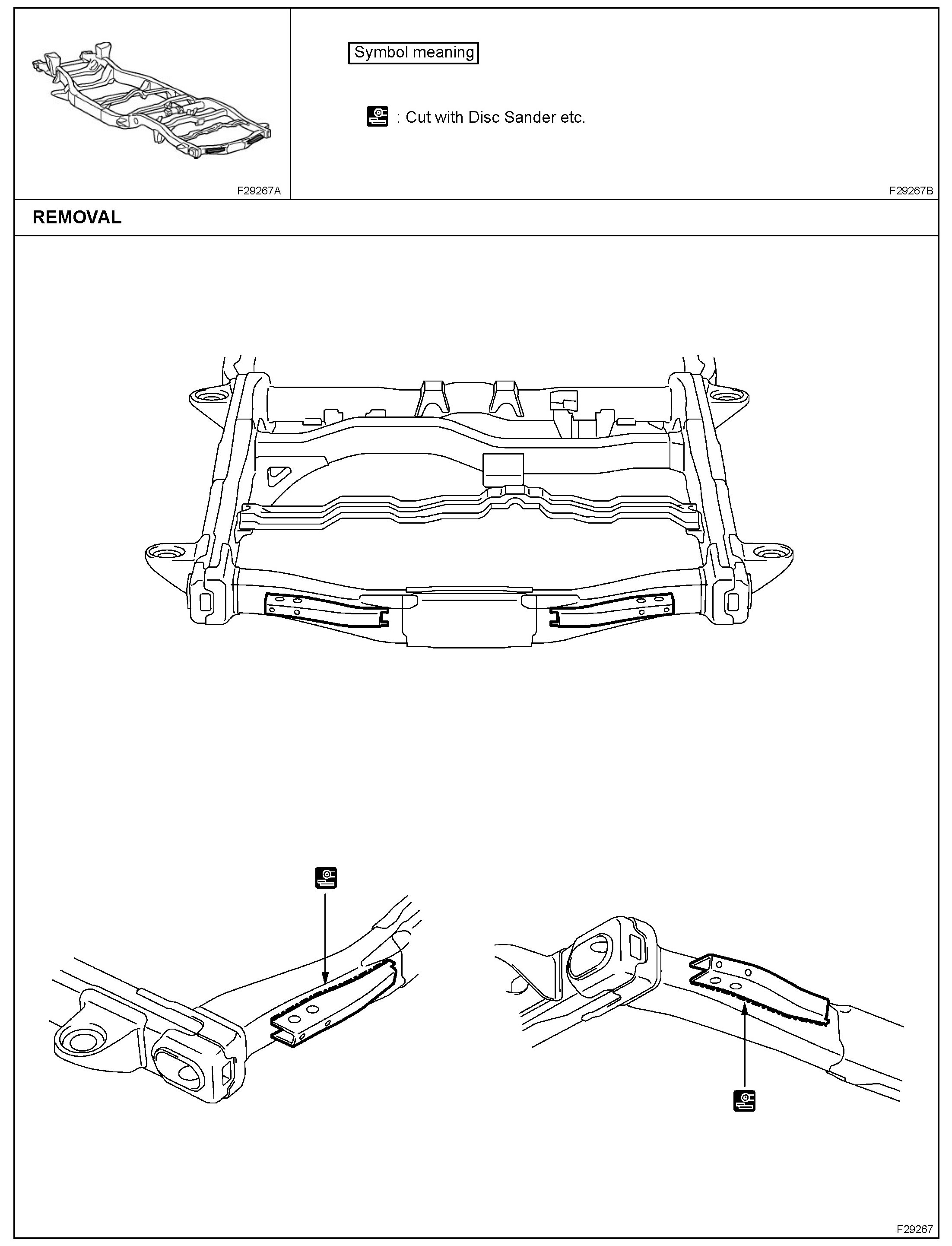 F29267A

Symbol meaning

: Cut with Disc Sander etc.

F29267B

REMOVAL

F29267