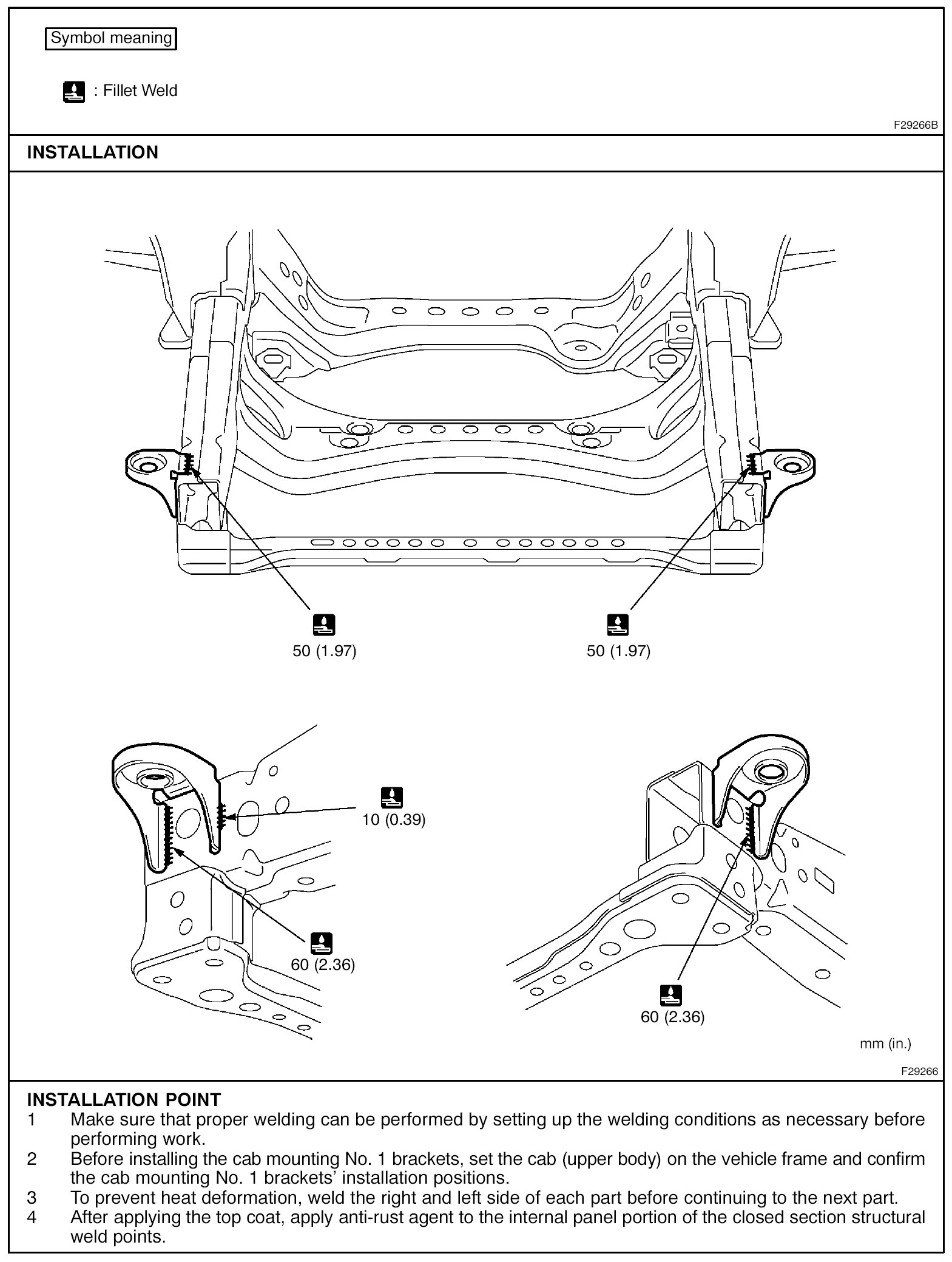 Symbol meaning

: Fillet Weld

F29266B

INSTALLATION

50 (1.97)

50 (1.97)

10 (0.39)

60 (2.36)

60 (2.36)

mm (in.)

F29266

INSTALLATION POINT
1 Make sure that proper welding can be performed by setting up the welding conditions as necessary before performing work.
2 Before installing the cab mounting No. 1 brackets, set the cab (upper body) on the vehicle frame and confirm the cab mounting No. 1 brackets' installation positions.
3 To prevent heat deformation, weld the right and left side of each part before continuing to the next part.
4 After applying the top coat, apply anti-rust agent to the internal panel portion of the closed section structural weld points.