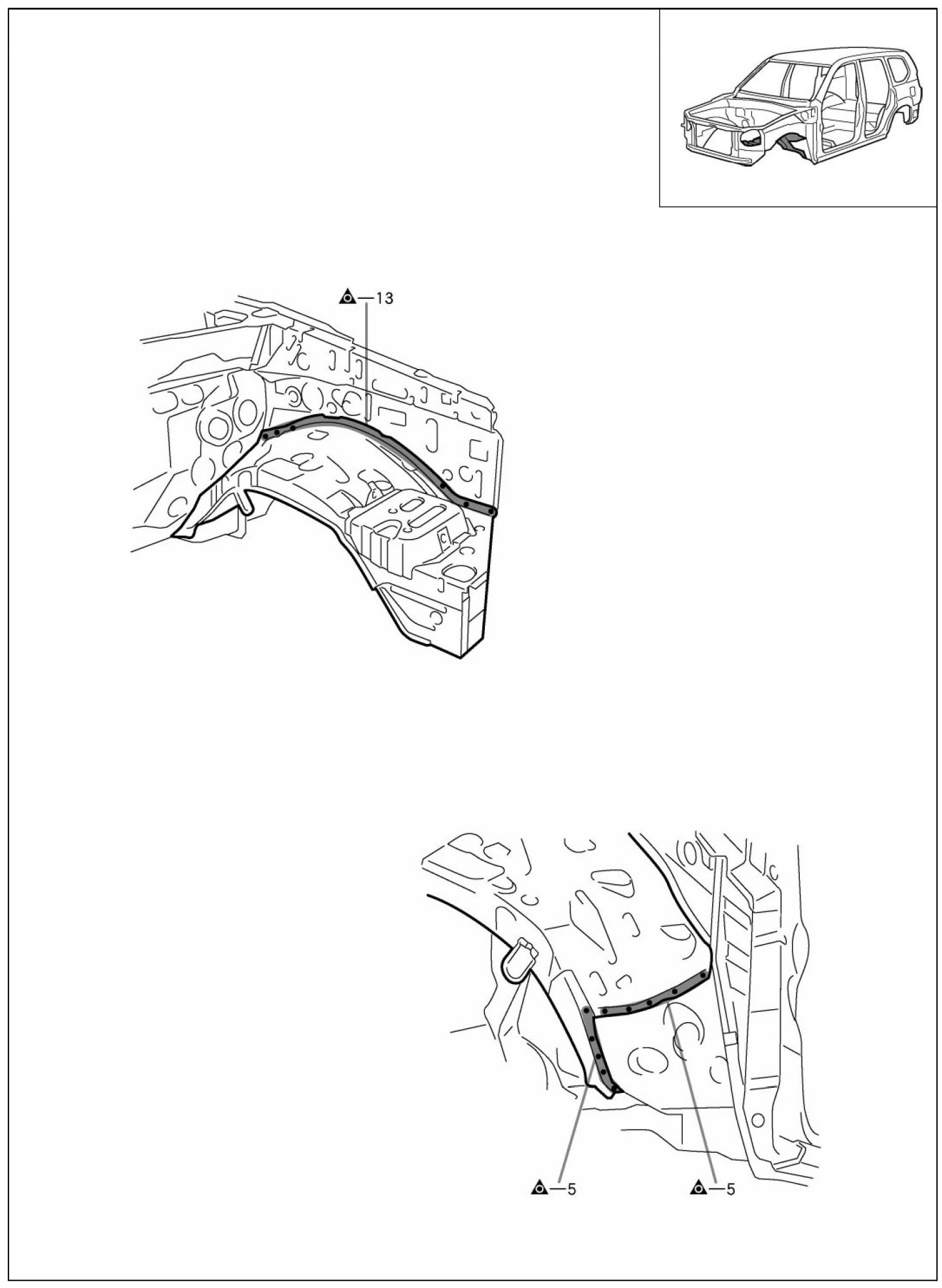 —13

—5

—5