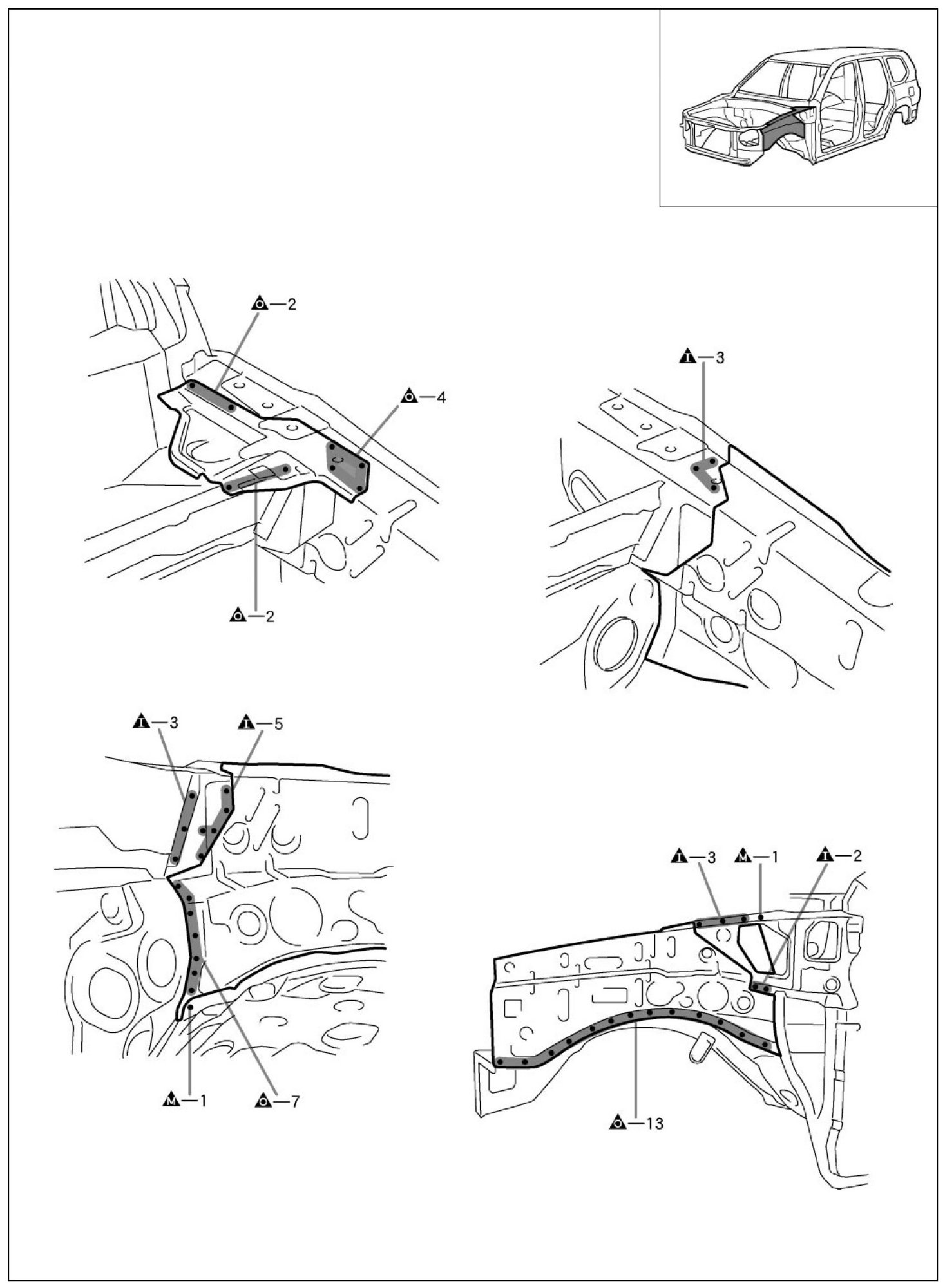 O—2

O—4

O—2

I—3

I—3

I—5

M—1

O—7

I—3

M—1

I—2

O—13