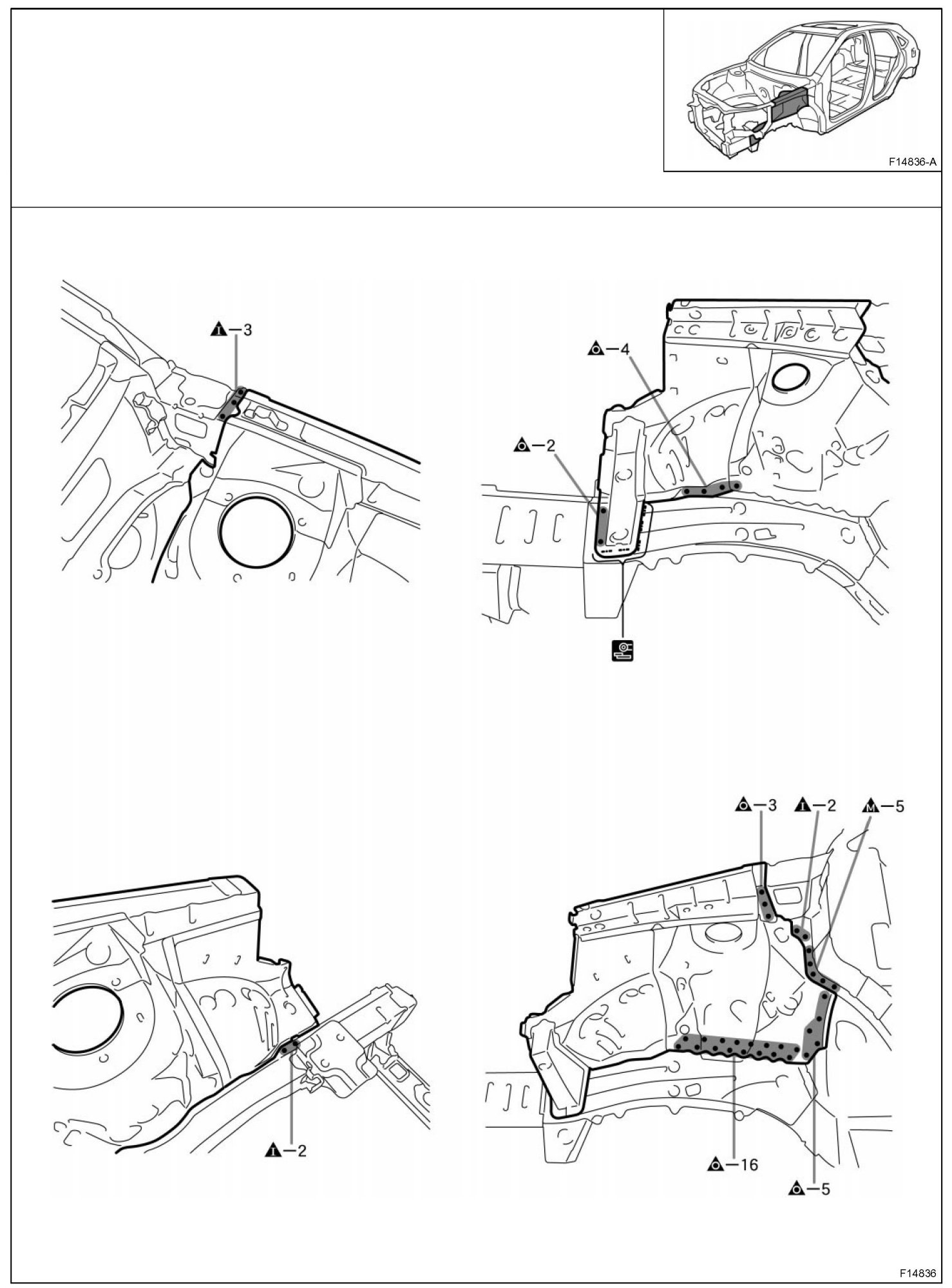 F14836-A

−3

−4

−2

−3

−2

−5

−2

−16

−5

F14836