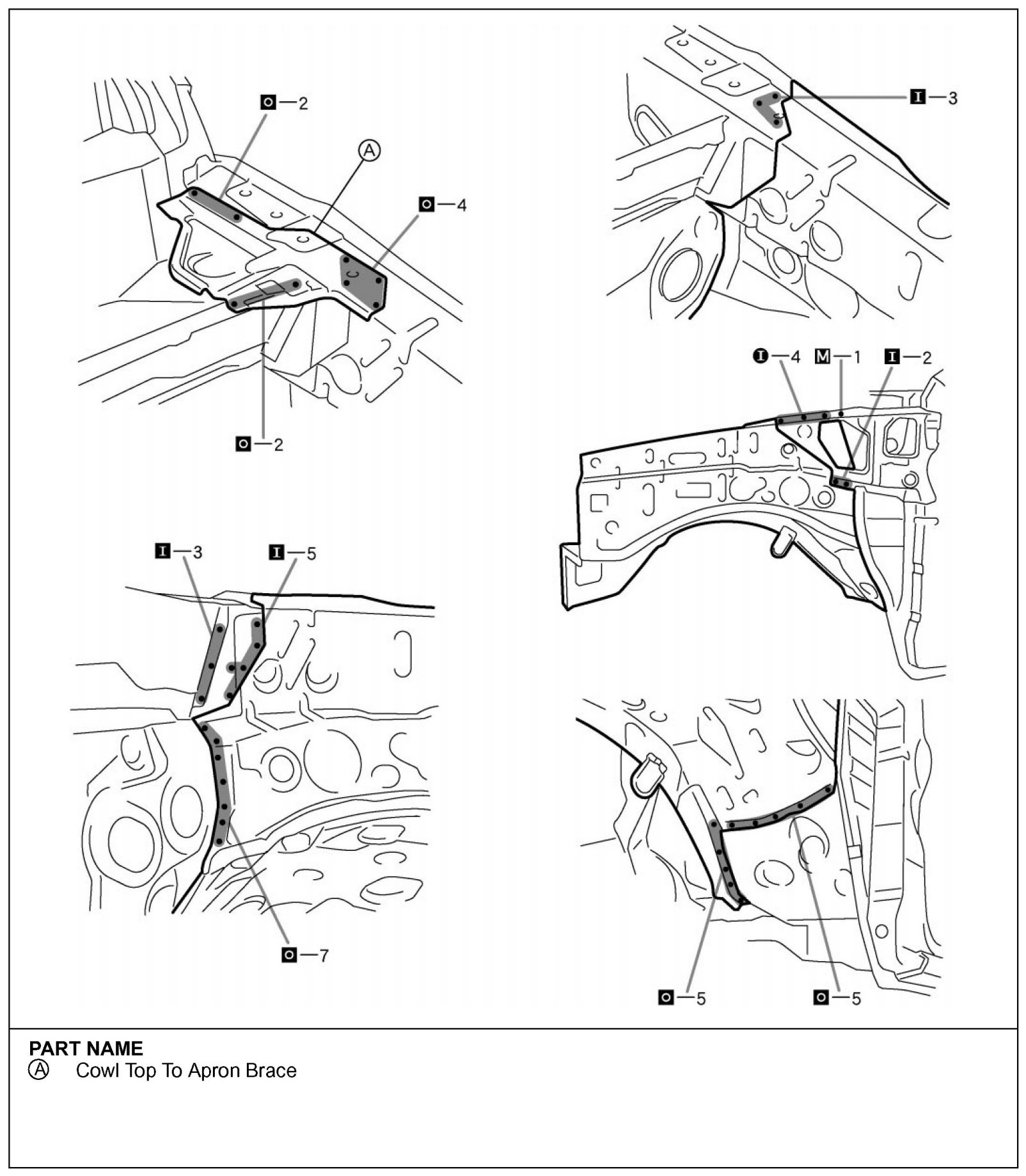 O—2

Ⓐ

O—4

O—2

I—3

I—4 M—1 I—2

I—3 I—5

O—7

O—5 O—5

PART NAME
Ⓐ Cowl Top To Apron Brace