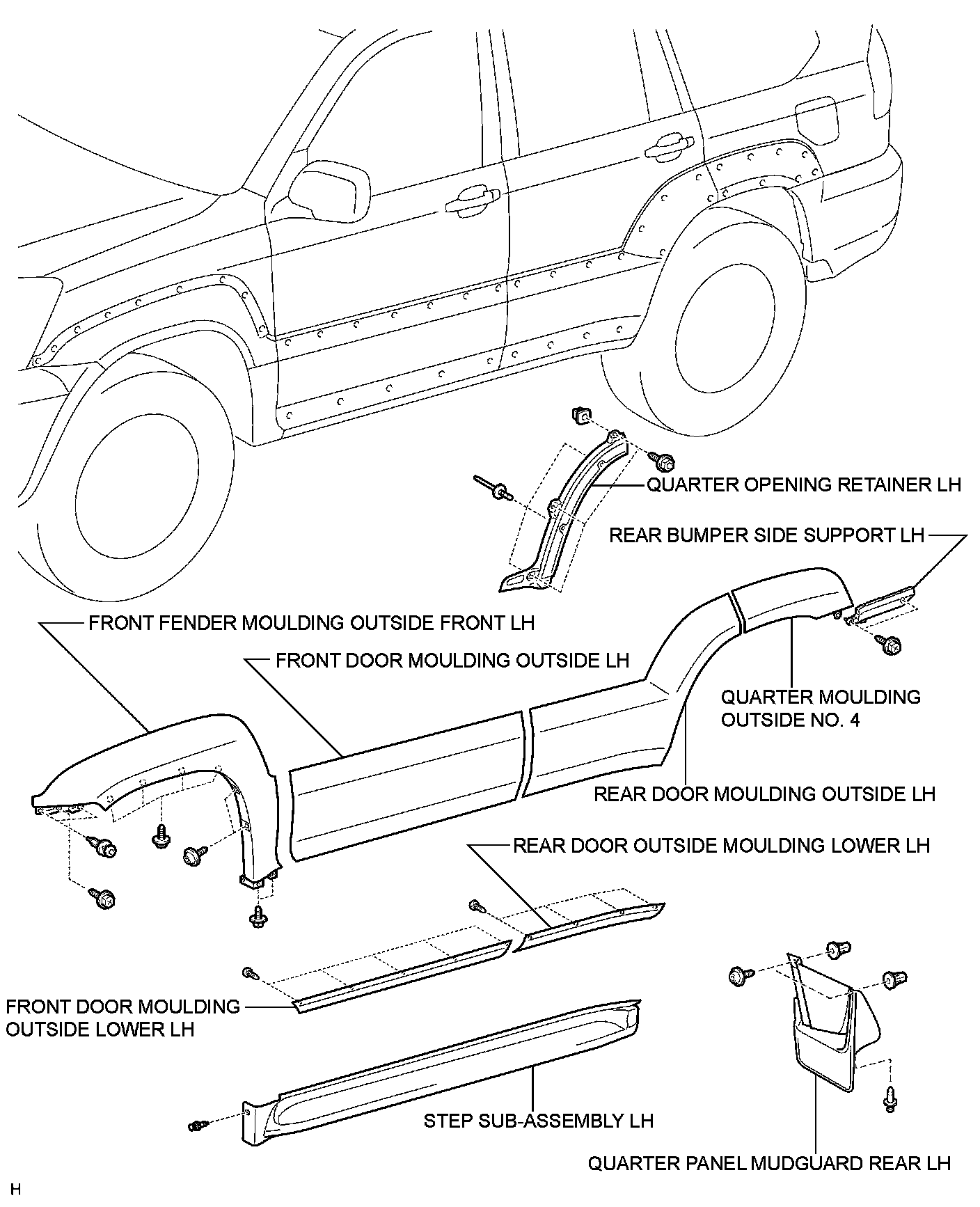 QUARTER OPENING RETAINER LH

REAR BUMPER SIDE SUPPORT LH

FRONT FENDER MOULDING OUTSIDE FRONT LH

FRONT DOOR MOULDING OUTSIDE LH

QUARTER MOULDING OUTSIDE NO. 4

REAR DOOR MOULDING OUTSIDE LH

REAR DOOR OUTSIDE MOULDING LOWER LH

FRONT DOOR MOULDING OUTSIDE LOWER LH

STEP SUB-ASSEMBLY LH

QUARTER PANEL MUDGUARD REAR LH

H