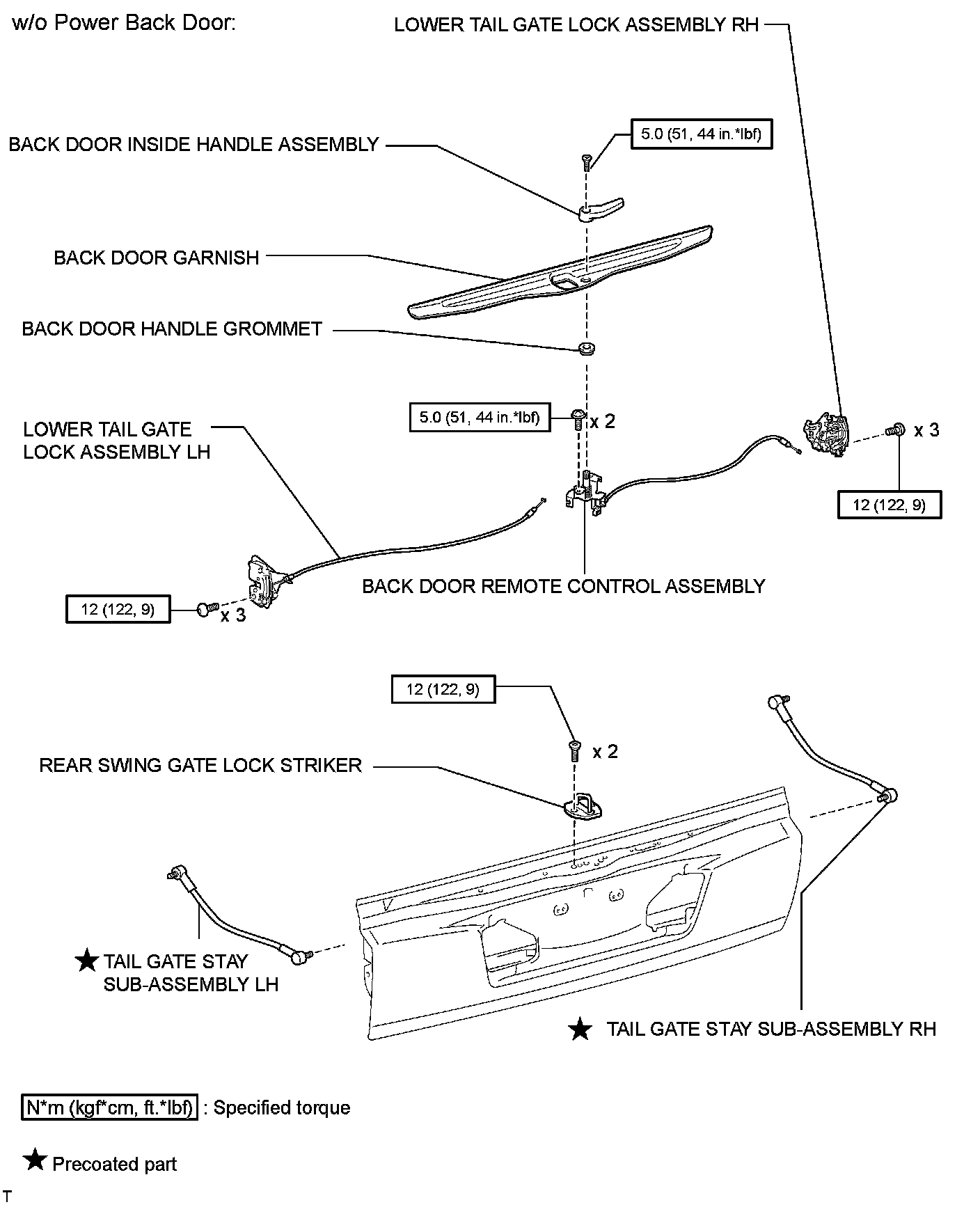 w/o Power Back Door:

LOWER TAIL GATE LOCK ASSEMBLY RH

BACK DOOR INSIDE HANDLE ASSEMBLY

5.0 (51, 44 in.*lbf)

BACK DOOR GARNISH

BACK DOOR HANDLE GROMMET

5.0 (51, 44 in.*lbf)

x 2

LOWER TAIL GATE LOCK ASSEMBLY LH

x 3

12 (122, 9)

BACK DOOR REMOTE CONTROL ASSEMBLY

12 (122, 9)

x 3

12 (122, 9)

x 2

REAR SWING GATE LOCK STRIKER

★ TAIL GATE STAY SUB-ASSEMBLY LH

★ TAIL GATE STAY SUB-ASSEMBLY RH

N*m (kgf*cm, ft.*lbf) : Specified torque

★ Precoated part

T