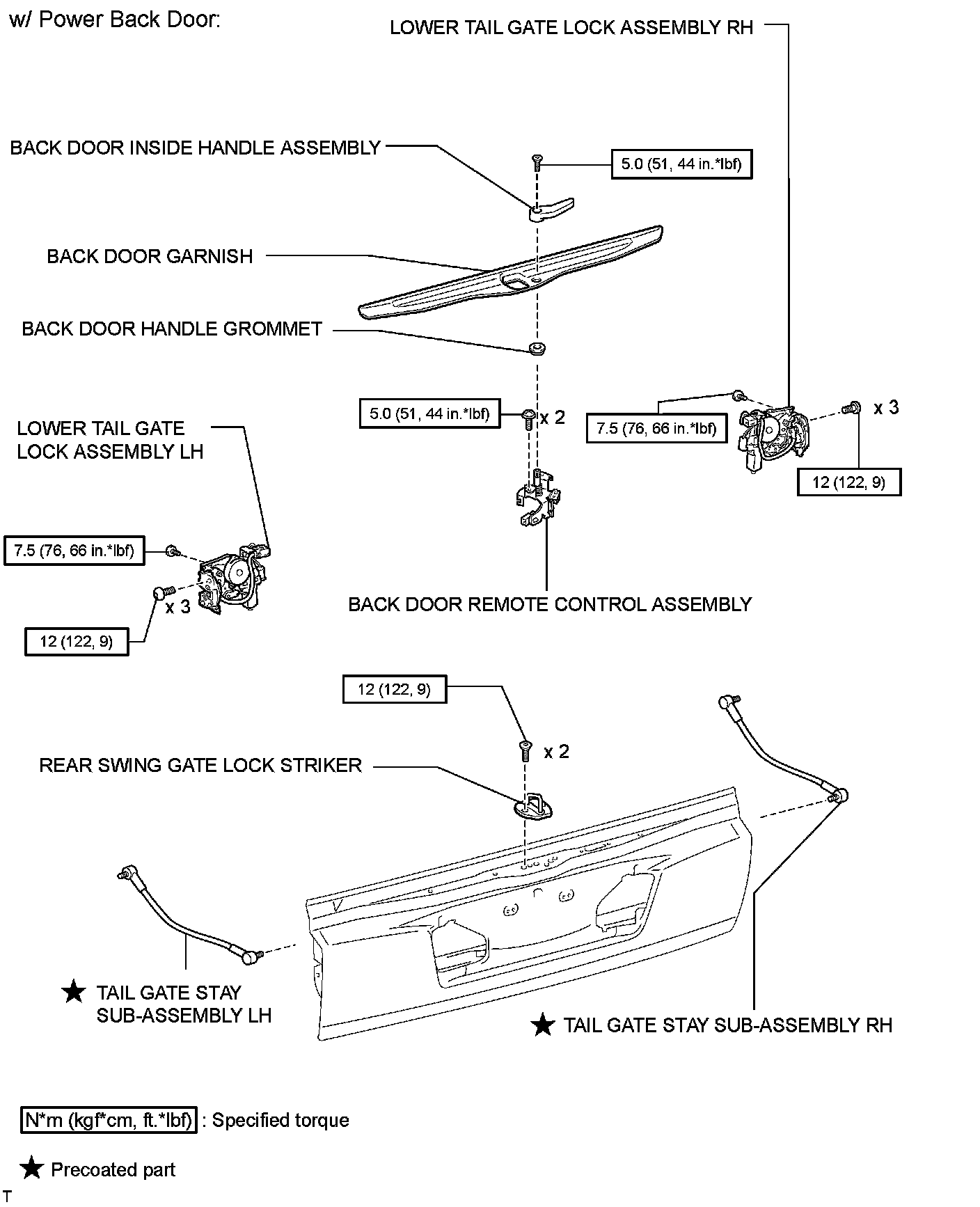 w/ Power Back Door:

LOWER TAIL GATE LOCK ASSEMBLY RH

BACK DOOR INSIDE HANDLE ASSEMBLY

5.0 (51, 44 in.*lbf)

BACK DOOR GARNISH

BACK DOOR HANDLE GROMMET

5.0 (51, 44 in.*lbf) x 2

7.5 (76, 66 in.*lbf)

x 3

12 (122, 9)

LOWER TAIL GATE LOCK ASSEMBLY LH

7.5 (76, 66 in.*lbf)

x 3

12 (122, 9)

BACK DOOR REMOTE CONTROL ASSEMBLY

12 (122, 9)

x 2

REAR SWING GATE LOCK STRIKER

★ TAIL GATE STAY SUB-ASSEMBLY LH

★ TAIL GATE STAY SUB-ASSEMBLY RH

N*m (kgf*cm, ft.*lbf) : Specified torque

★ Precoated part

T