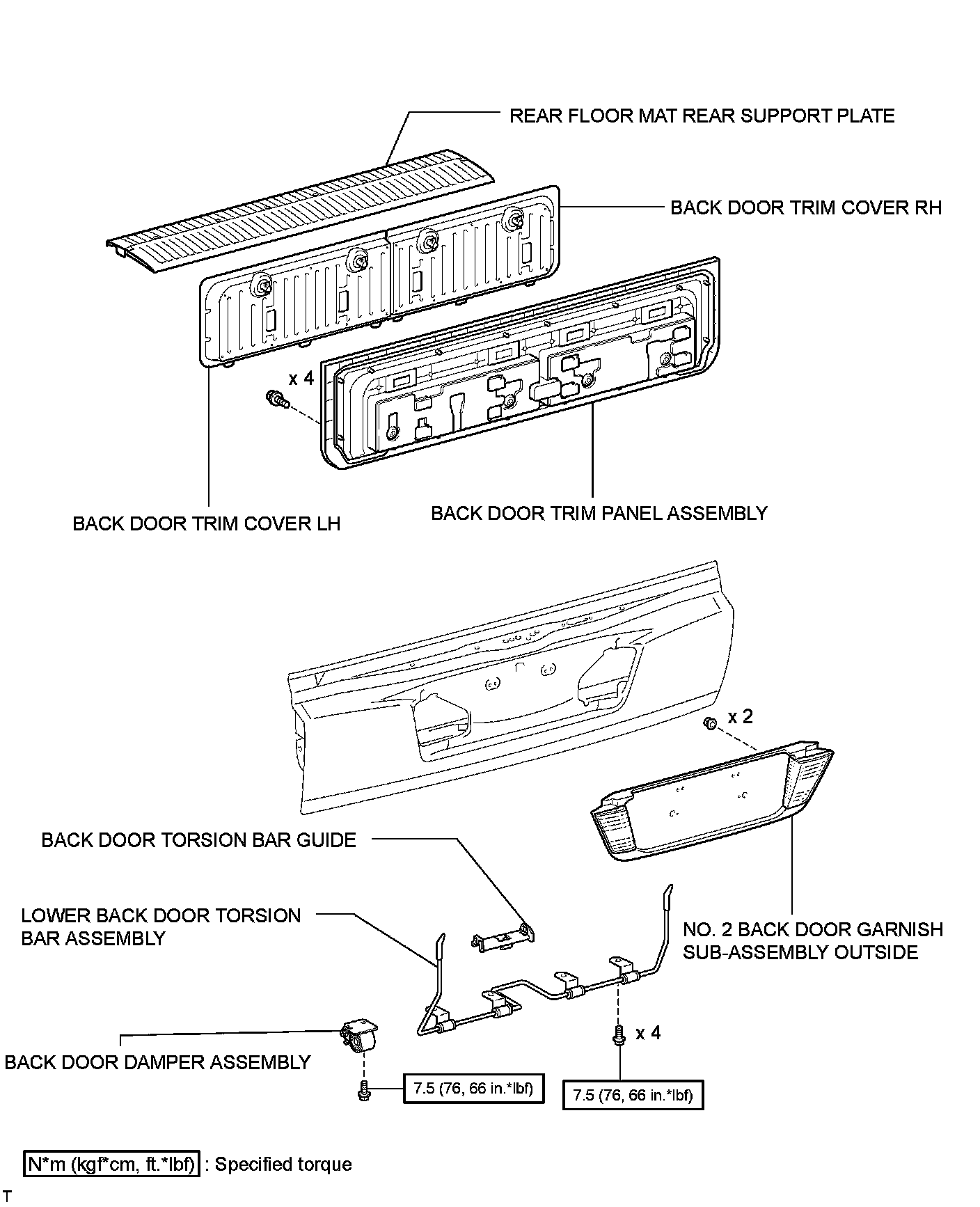 REAR FLOOR MAT REAR SUPPORT PLATE

BACK DOOR TRIM COVER RH

x 4

BACK DOOR TRIM COVER LH

BACK DOOR TRIM PANEL ASSEMBLY

x 2

BACK DOOR TORSION BAR GUIDE

LOWER BACK DOOR TORSION BAR ASSEMBLY

NO. 2 BACK DOOR GARNISH SUB-ASSEMBLY OUTSIDE

x 4

BACK DOOR DAMPER ASSEMBLY

7.5 (76, 66 in.*lbf)

7.5 (76, 66 in.*lbf)

N*m (kgf*cm, ft.*lbf) : Specified torque

T