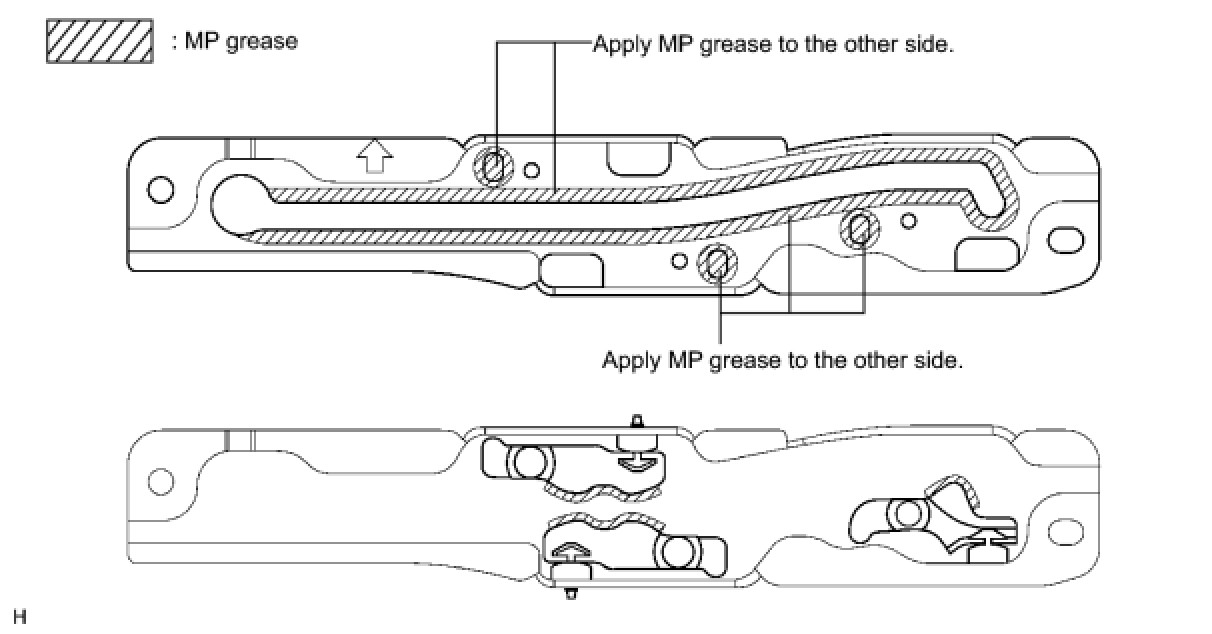 : MP grease

Apply MP grease to the other side.

Apply MP grease to the other side.

H