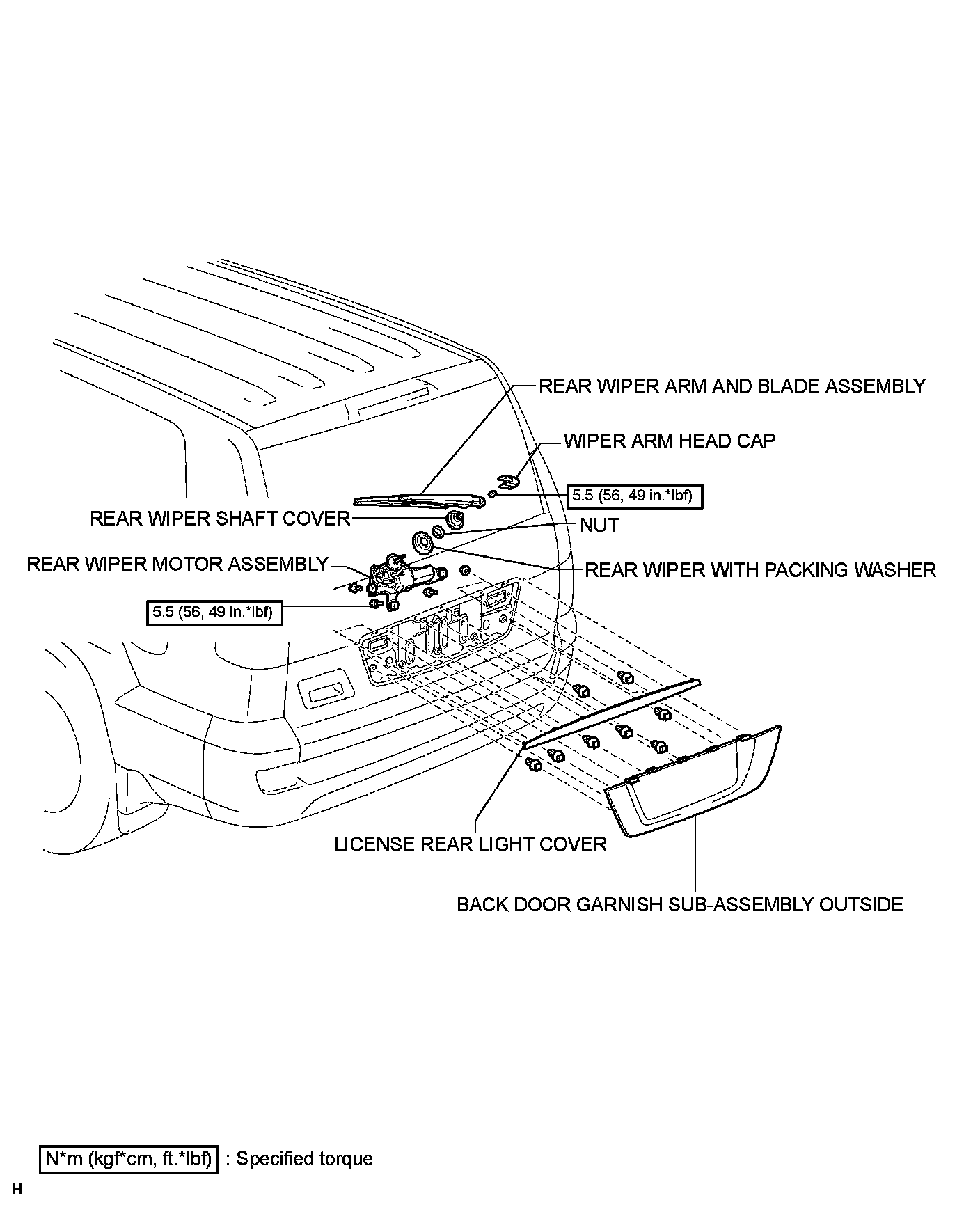 REAR WIPER ARM AND BLADE ASSEMBLY

WIPER ARM HEAD CAP

5.5 (56, 49 in.*lbf)

REAR WIPER SHAFT COVER

NUT

REAR WIPER MOTOR ASSEMBLY

REAR WIPER WITH PACKING WASHER

5.5 (56, 49 in.*lbf)

LICENSE REAR LIGHT COVER

BACK DOOR GARNISH SUB-ASSEMBLY OUTSIDE

N*m (kgf*cm, ft.*lbf) : Specified torque

H