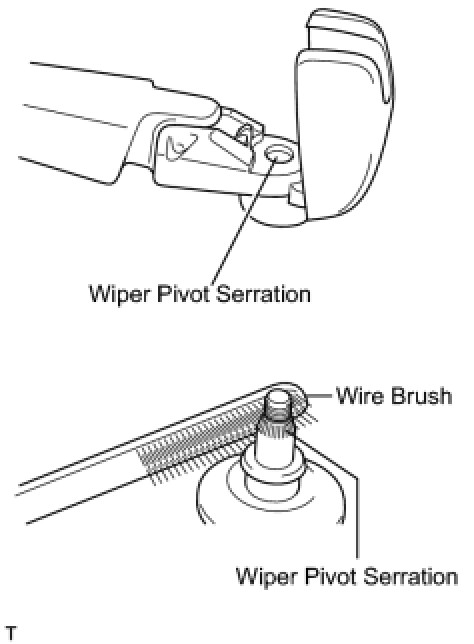 Wiper Pivot Serration

Wire Brush

Wiper Pivot Serration

T