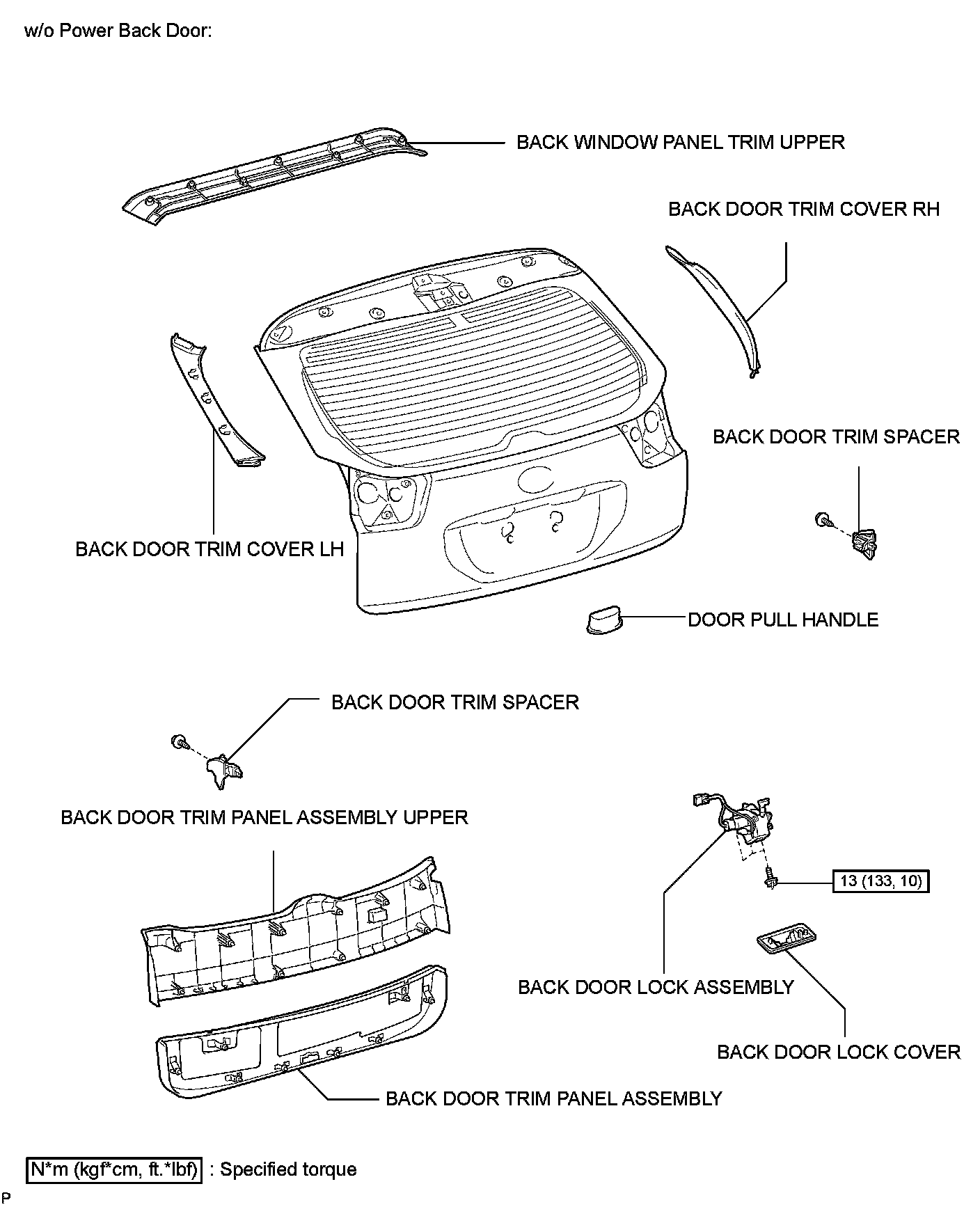 w/o Power Back Door:

BACK WINDOW PANEL TRIM UPPER

BACK DOOR TRIM COVER RH

BACK DOOR TRIM SPACER

BACK DOOR TRIM COVER LH

DOOR PULL HANDLE

BACK DOOR TRIM SPACER

BACK DOOR TRIM PANEL ASSEMBLY UPPER

13 (133, 10)

BACK DOOR LOCK ASSEMBLY

BACK DOOR LOCK COVER

BACK DOOR TRIM PANEL ASSEMBLY

N*m (kgf*cm, ft.*lbf) : Specified torque

P