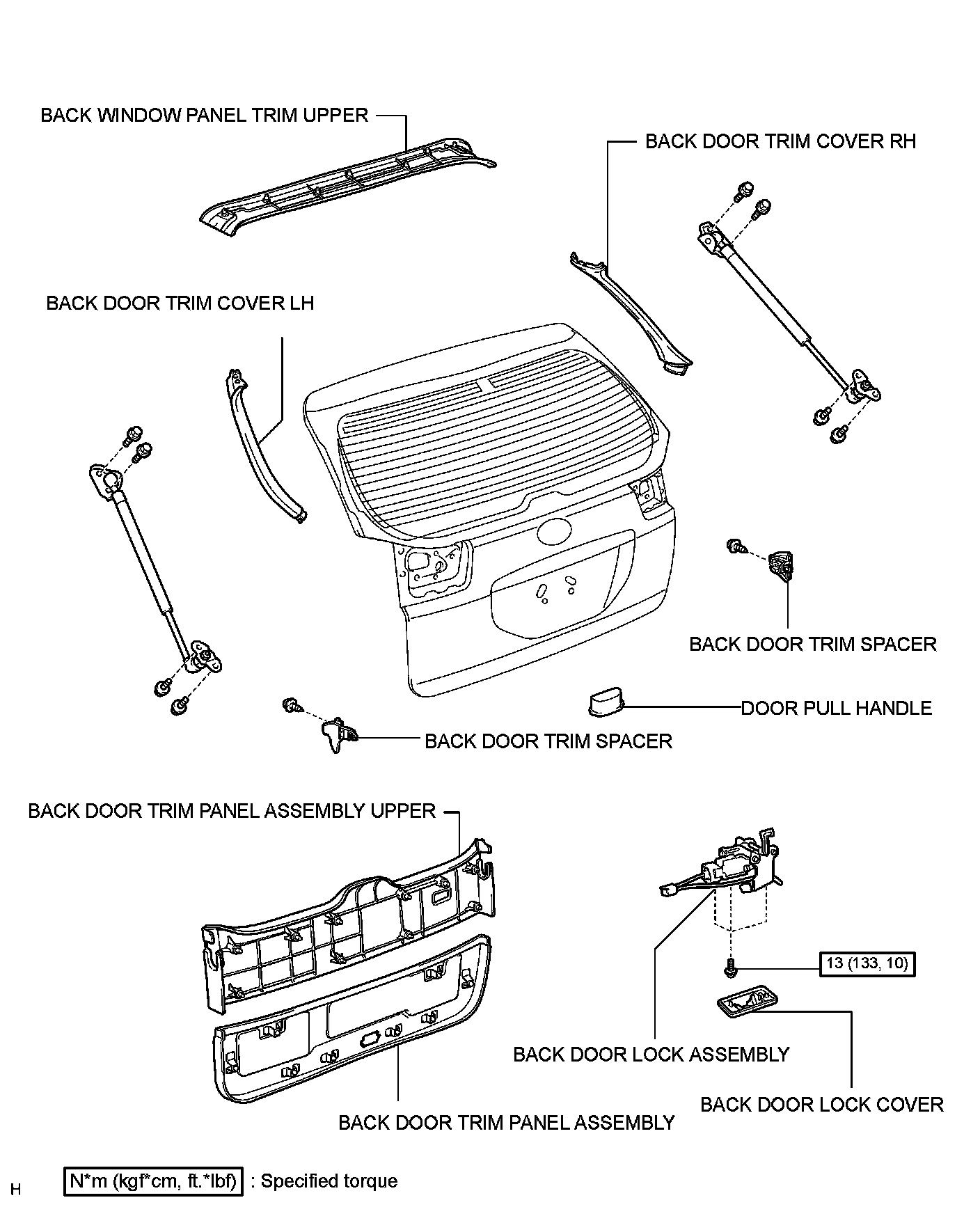 BACK WINDOW PANEL TRIM UPPER

BACK DOOR TRIM COVER RH

BACK DOOR TRIM COVER LH

BACK DOOR TRIM SPACER

DOOR PULL HANDLE

BACK DOOR TRIM SPACER

BACK DOOR TRIM PANEL ASSEMBLY UPPER

13 (133, 10)

BACK DOOR LOCK ASSEMBLY

BACK DOOR LOCK COVER

BACK DOOR TRIM PANEL ASSEMBLY

H

N*m (kgf*cm, ft.*lbf) : Specified torque