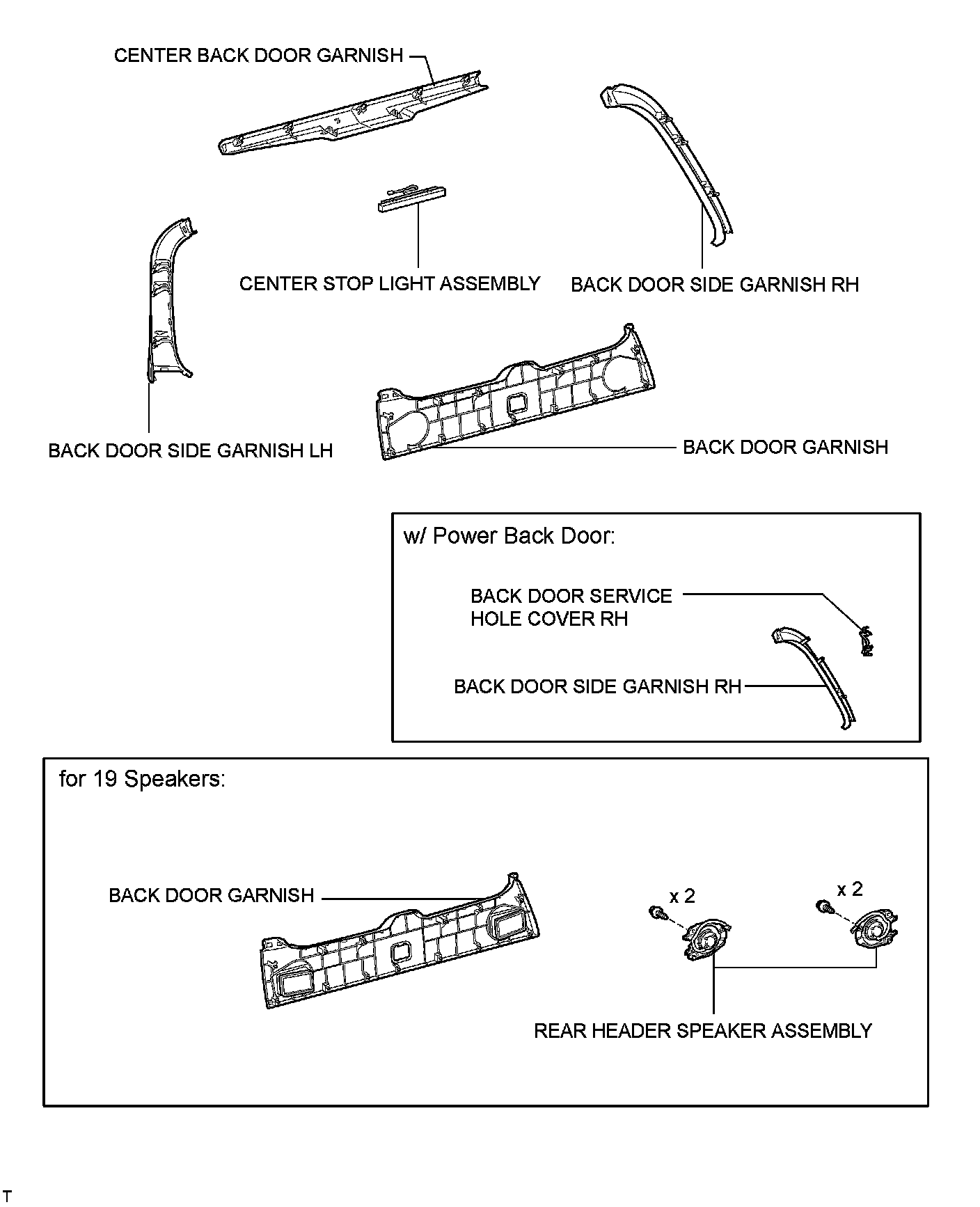 CENTER BACK DOOR GARNISH

CENTER STOP LIGHT ASSEMBLY

BACK DOOR SIDE GARNISH RH

BACK DOOR SIDE GARNISH LH

BACK DOOR GARNISH

w/ Power Back Door:

BACK DOOR SERVICE HOLE COVER RH

BACK DOOR SIDE GARNISH RH

for 19 Speakers:

BACK DOOR GARNISH

x 2

x 2

REAR HEADER SPEAKER ASSEMBLY

T