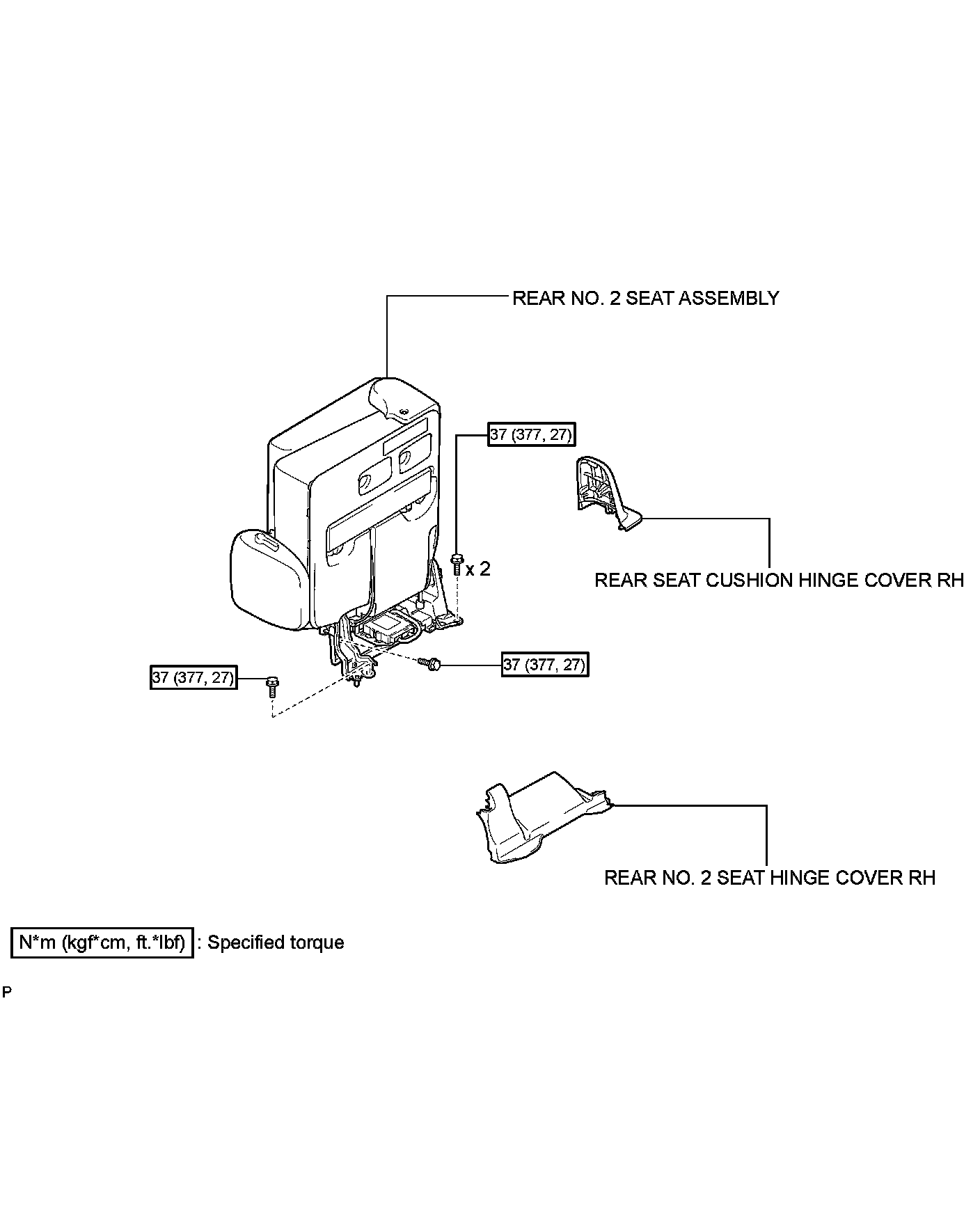 REAR NO. 2 SEAT ASSEMBLY

37 (377, 27)

x 2

REAR SEAT CUSHION HINGE COVER RH

37 (377, 27)

37 (377, 27)

REAR NO. 2 SEAT HINGE COVER RH

N*m (kgf*cm, ft.*lbf) : Specified torque

P