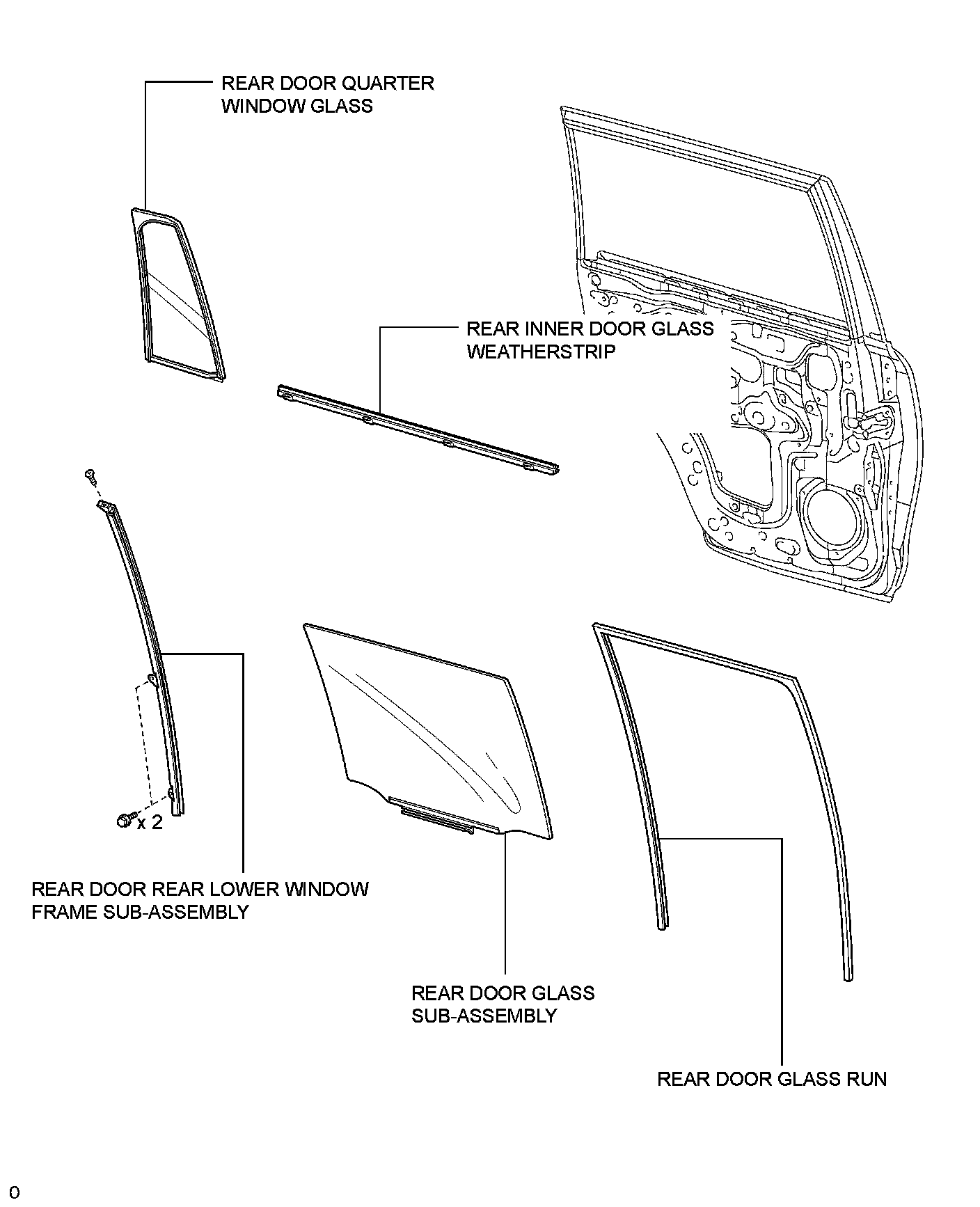 REAR DOOR QUARTER WINDOW GLASS

REAR INNER DOOR GLASS WEATHERSTRIP

x 2

REAR DOOR REAR LOWER WINDOW FRAME SUB-ASSEMBLY

REAR DOOR GLASS SUB-ASSEMBLY

REAR DOOR GLASS RUN

0