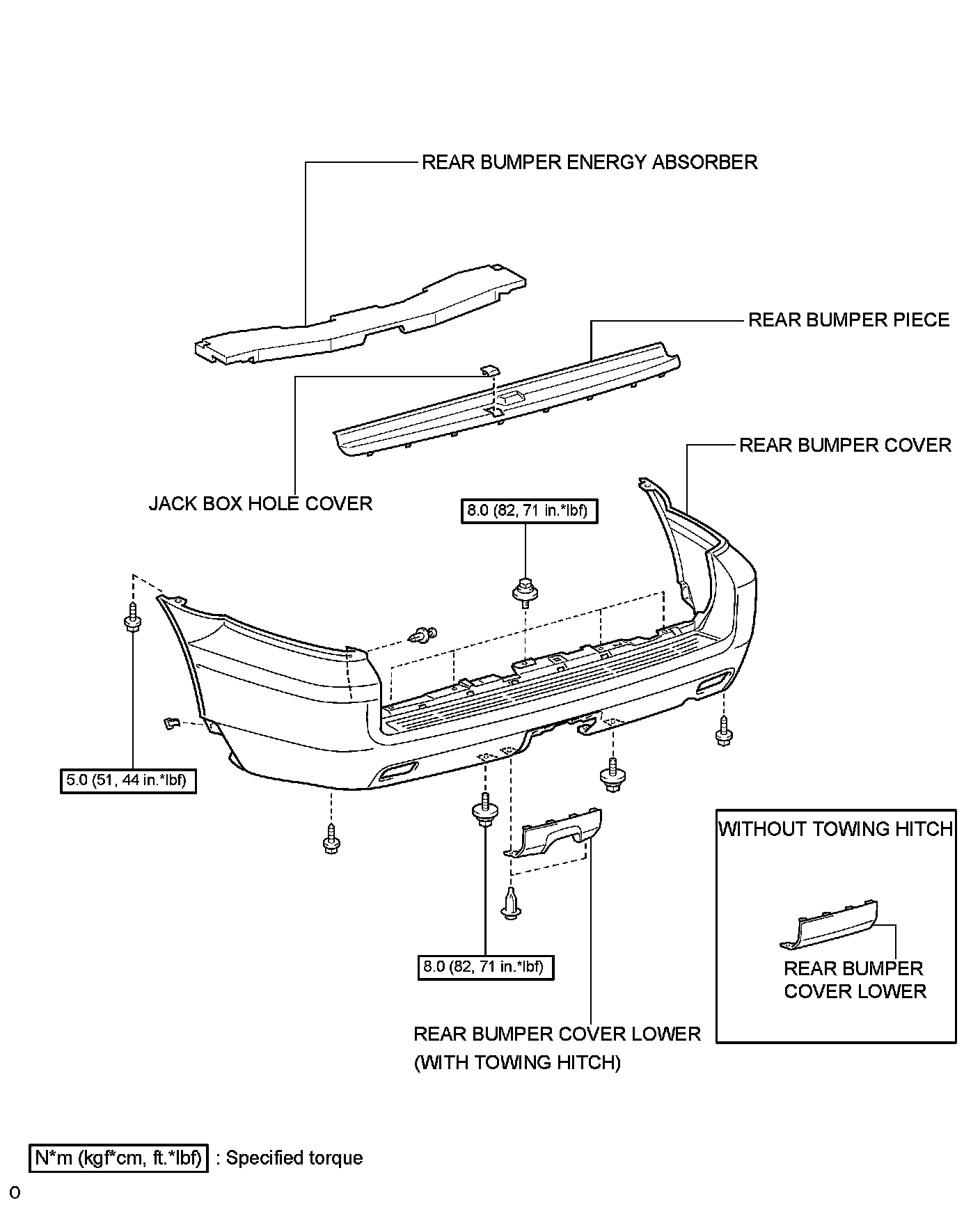 REAR BUMPER ENERGY ABSORBER

REAR BUMPER PIECE

REAR BUMPER COVER

JACK BOX HOLE COVER

8.0 (82, 71 in.*lbf)

5.0 (51, 44 in.*lbf)

WITHOUT TOWING HITCH

REAR BUMPER COVER LOWER

8.0 (82, 71 in.*lbf)

REAR BUMPER COVER LOWER (WITH TOWING HITCH)

N*m (kgf*cm, ft.*lbf) : Specified torque

O