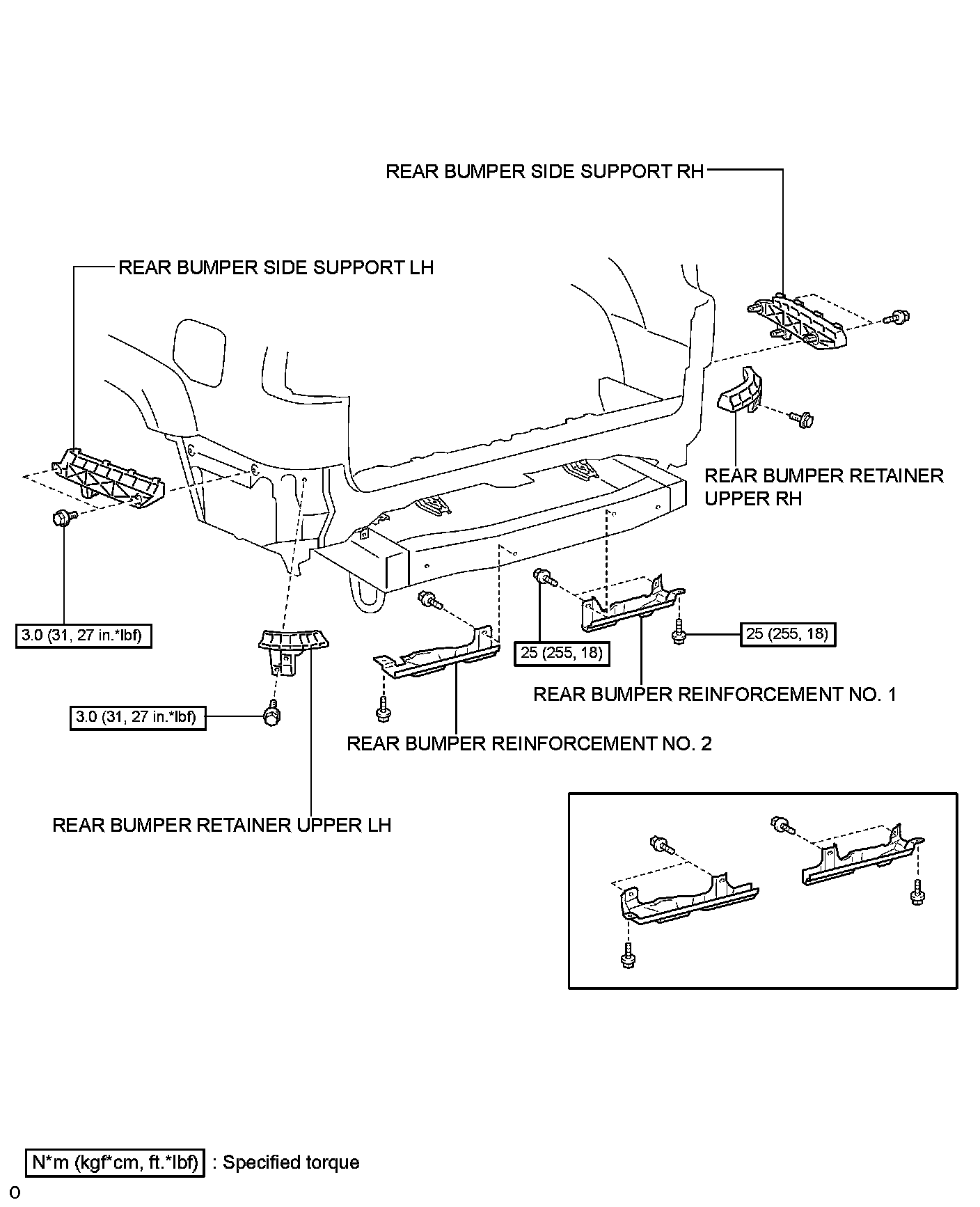 REAR BUMPER SIDE SUPPORT RH

REAR BUMPER SIDE SUPPORT LH

REAR BUMPER RETAINER UPPER RH

3.0 (31, 27 in.*lbf)

25 (255, 18)

25 (255, 18)

REAR BUMPER REINFORCEMENT NO. 1

3.0 (31, 27 in.*lbf)

REAR BUMPER REINFORCEMENT NO. 2

REAR BUMPER RETAINER UPPER LH

N*m (kgf*cm, ft.*lbf) : Specified torque

O