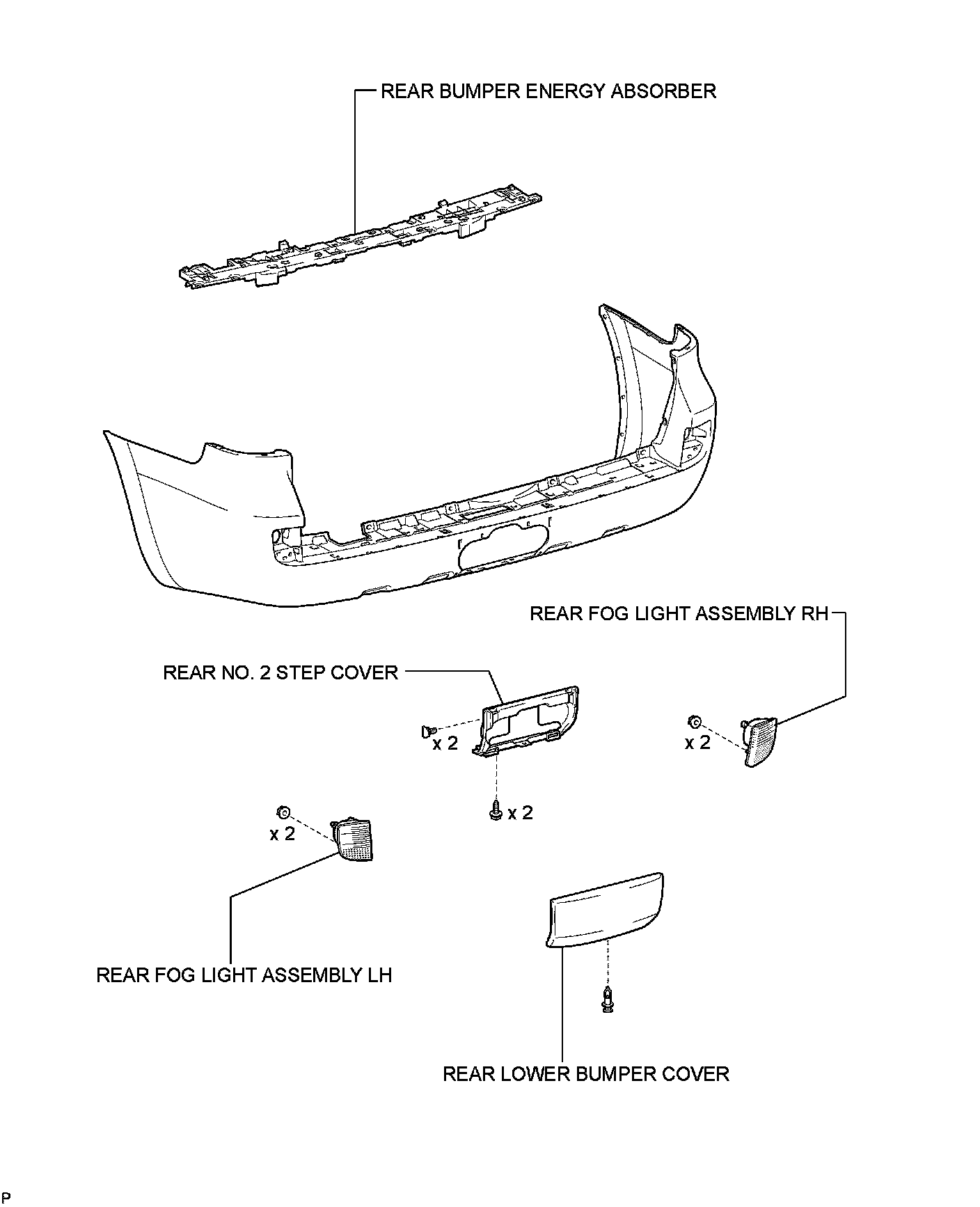 REAR BUMPER ENERGY ABSORBER

REAR FOG LIGHT ASSEMBLY RH

REAR NO. 2 STEP COVER

x 2

x 2

x 2

x 2

REAR FOG LIGHT ASSEMBLY LH

REAR LOWER BUMPER COVER

P