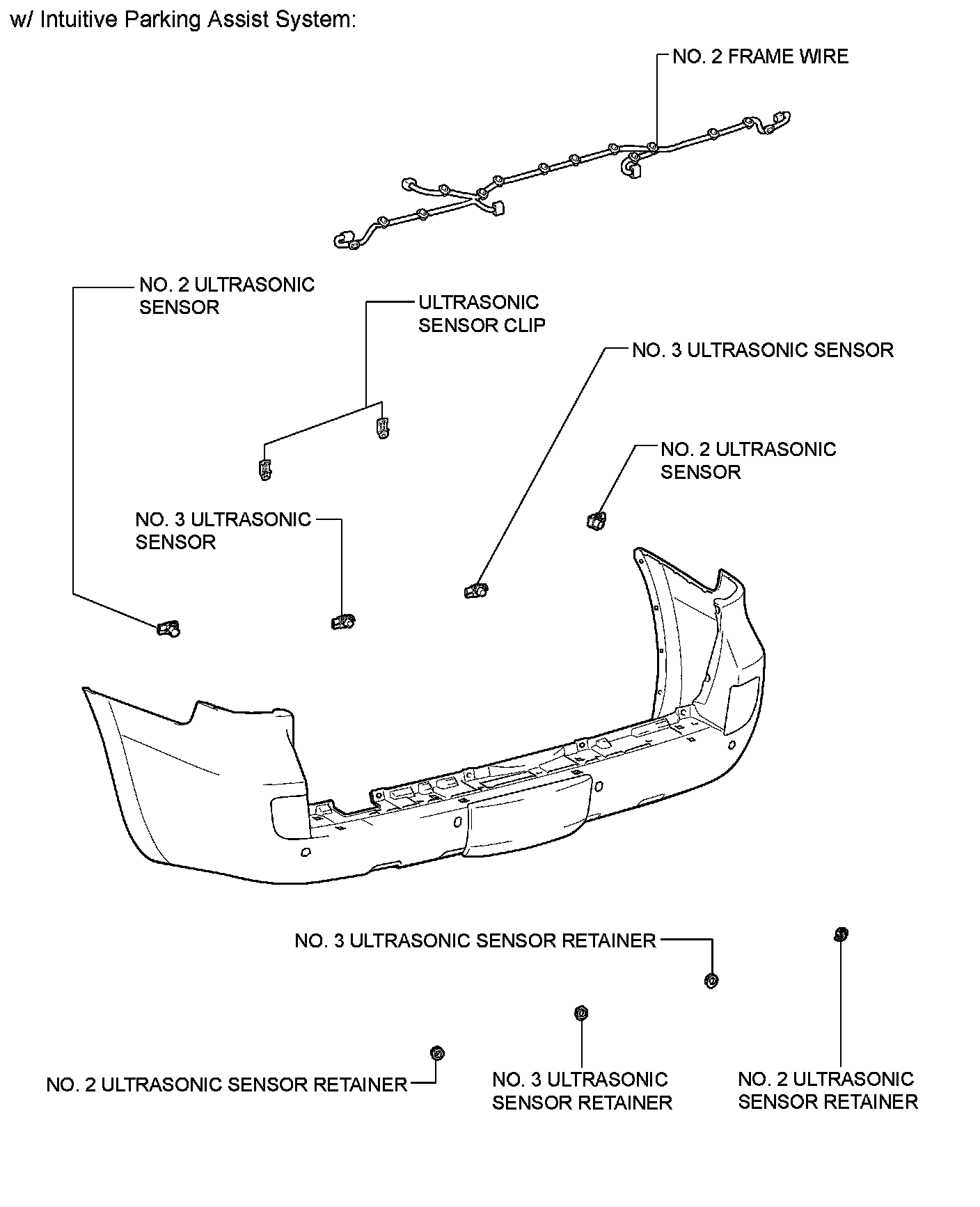 w/ Intuitive Parking Assist System:

NO. 2 FRAME WIRE

NO. 2 ULTRASONIC SENSOR

ULTRASONIC SENSOR CLIP

NO. 3 ULTRASONIC SENSOR

NO. 2 ULTRASONIC SENSOR

NO. 3 ULTRASONIC SENSOR

NO. 3 ULTRASONIC SENSOR RETAINER

NO. 2 ULTRASONIC SENSOR RETAINER

NO. 3 ULTRASONIC SENSOR RETAINER

NO. 2 ULTRASONIC SENSOR RETAINER