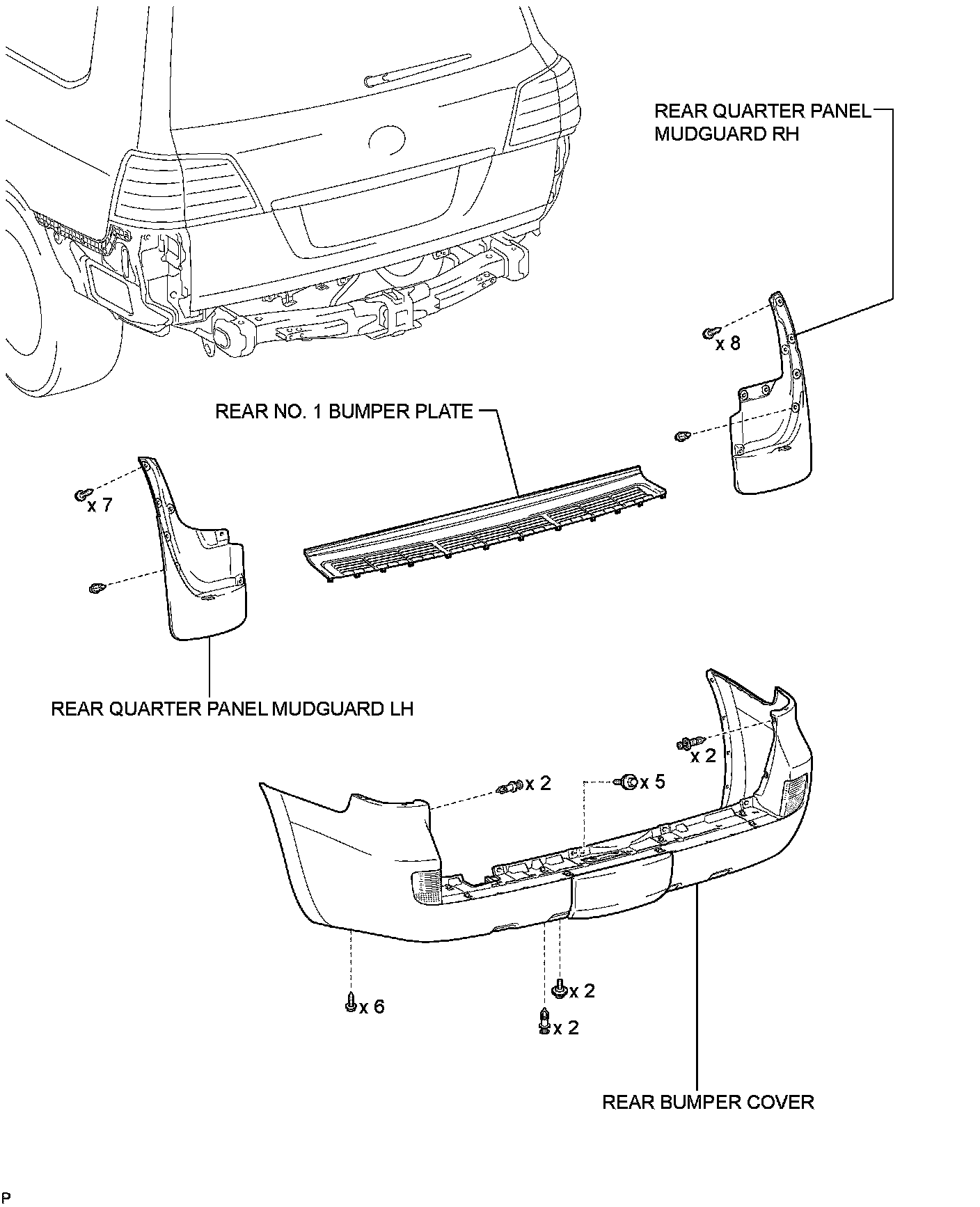 REAR QUARTER PANEL MUDGUARD RH

x 8

REAR NO. 1 BUMPER PLATE

x 7

REAR QUARTER PANEL MUDGUARD LH

x 2

x 2

x 5

x 6

x 2

x 2

REAR BUMPER COVER

P